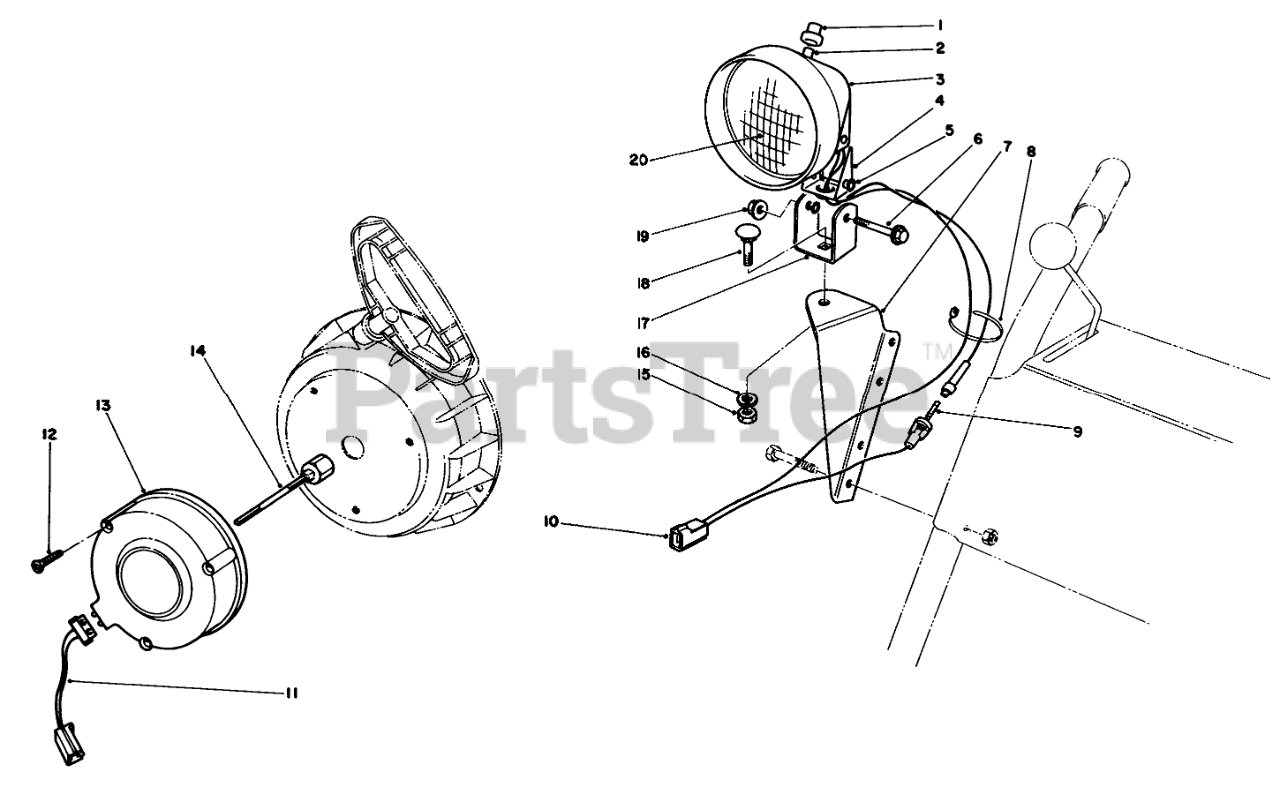 1
2
3
4
5
6
7
8
20
19
18
17
16
15
9
10
14
13
12
11
PartsTree™