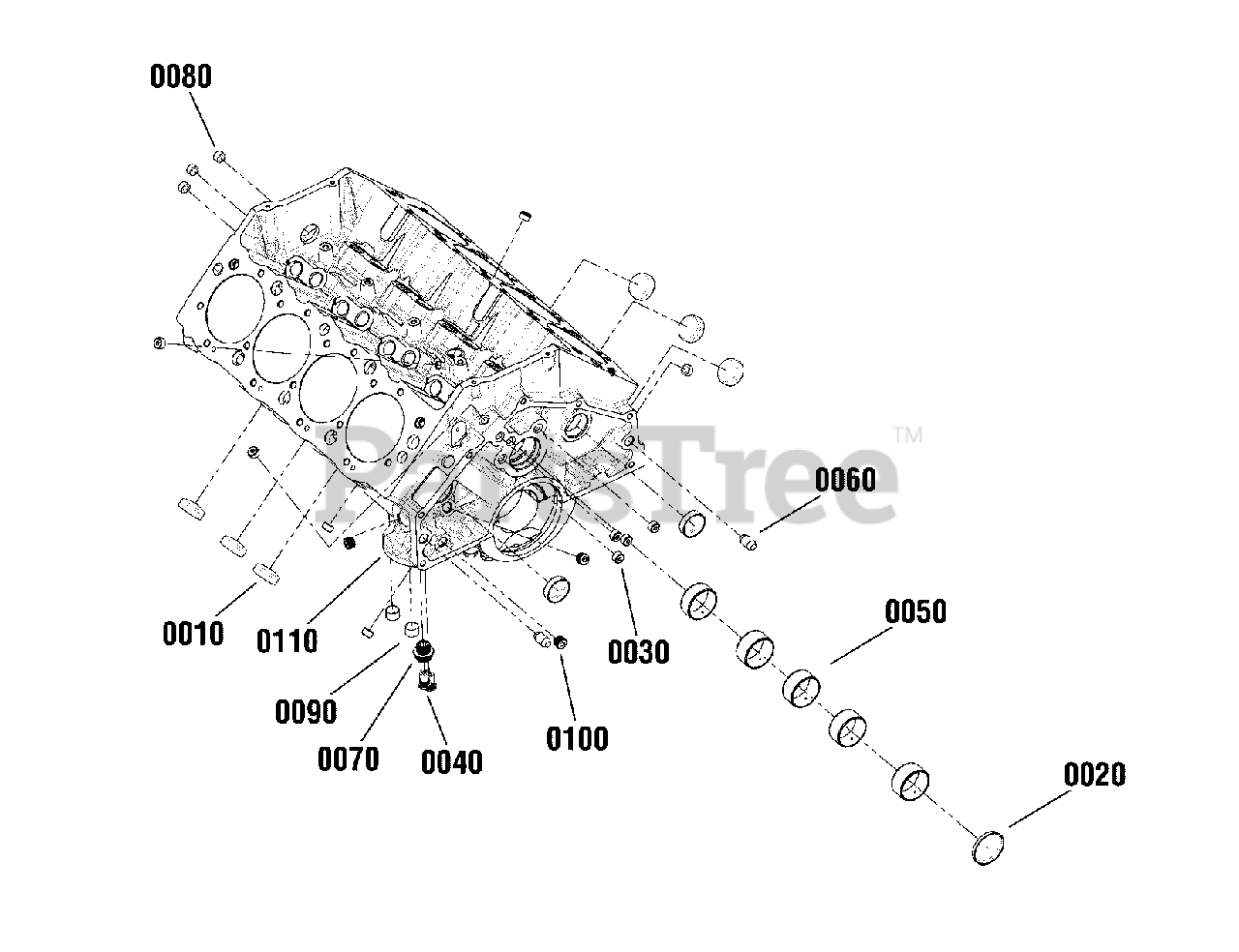 0080

PartsTree™

0060

0050

0010

0110

0030

0090

0070

0040

0100

0020