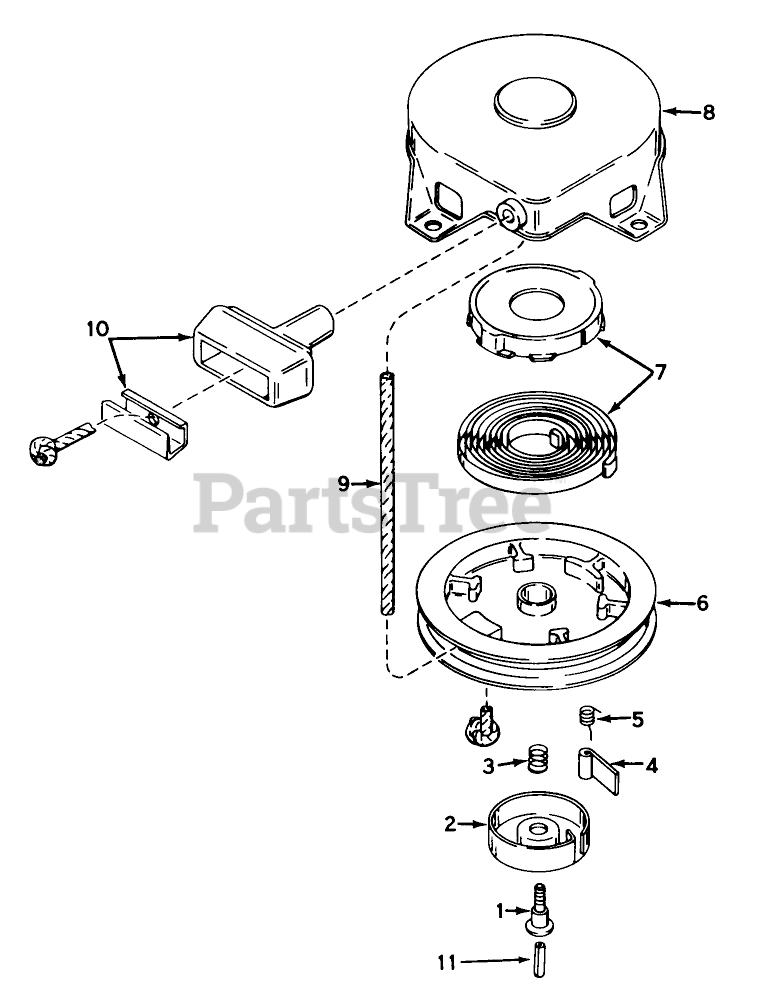 8
10
7
9
PartsTree
6
5
3
4
2
1
11