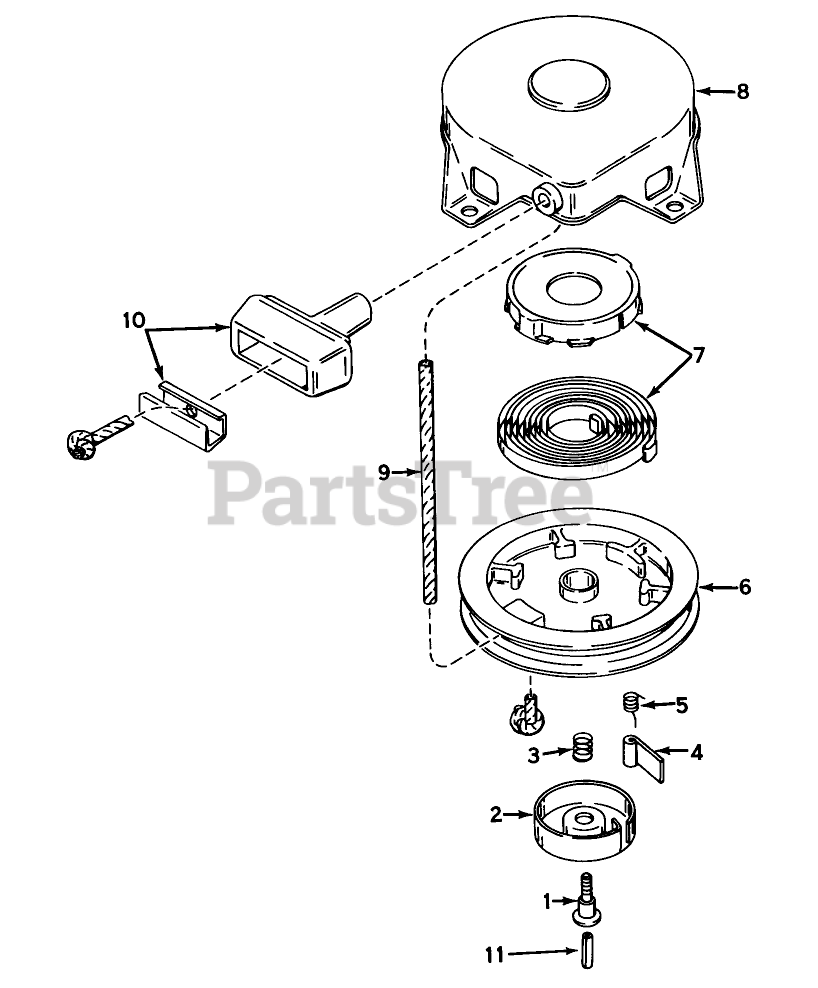 8

10

7

9

PartsTree

6

5

3

4

2

1

11