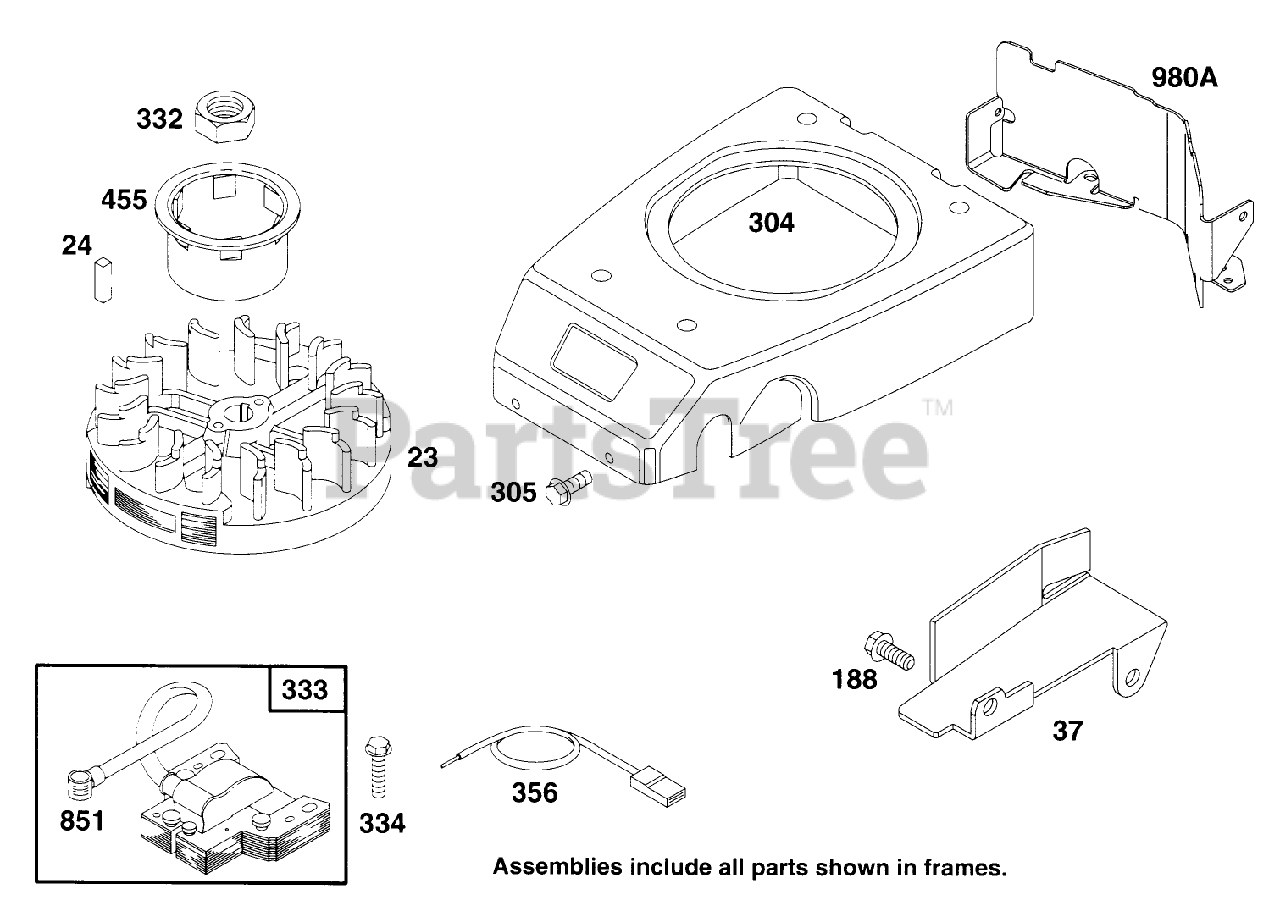 332
455
24
23
304
980A
305
PartsTree™
188
37
333
851
334
356
Assemblies include all parts shown in frames.