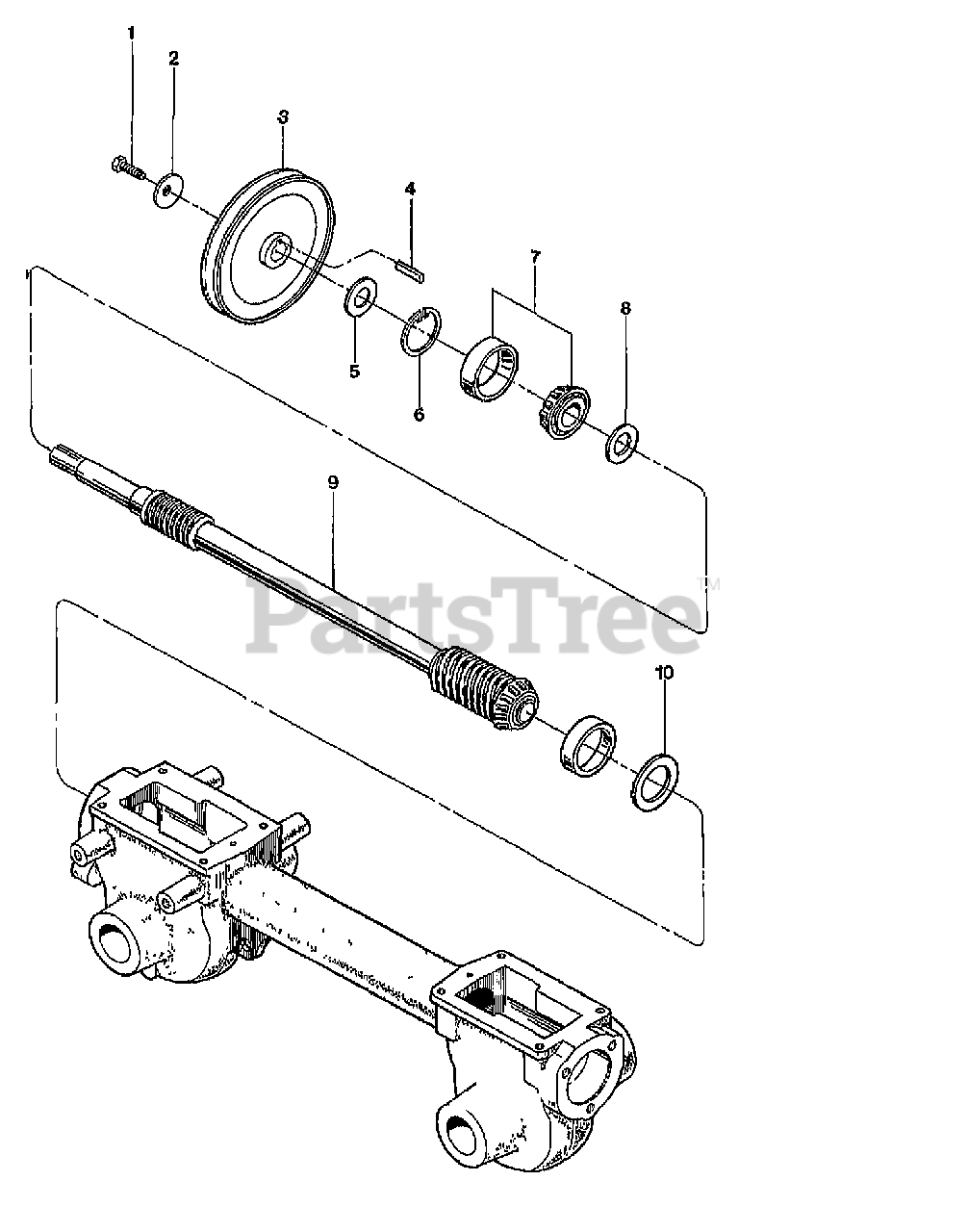 1
2
3
4
7
8
5
6
9
PartsTree™
10