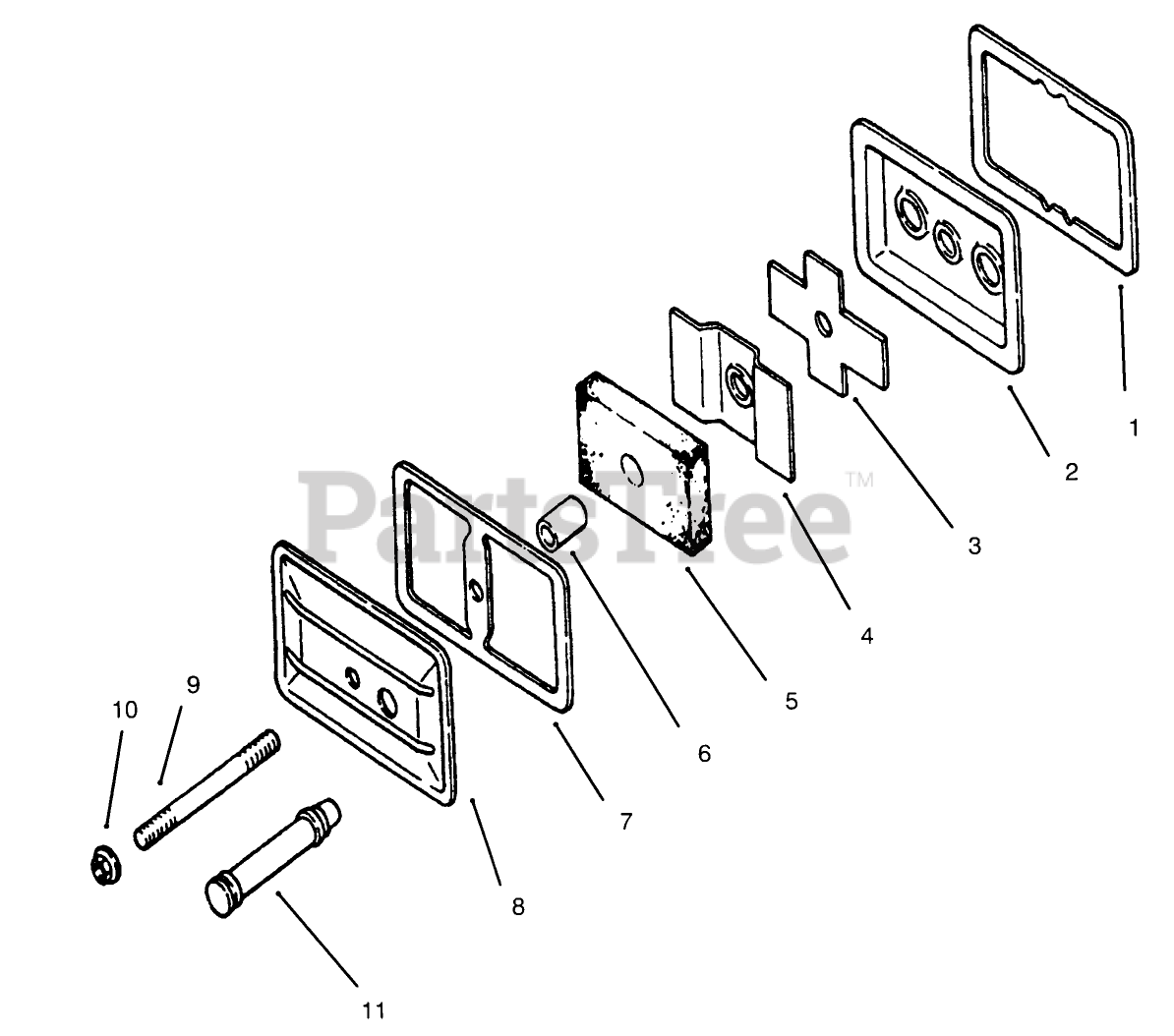 PartsTree™

1

2

3

4

5

6

7

8

9

10

11