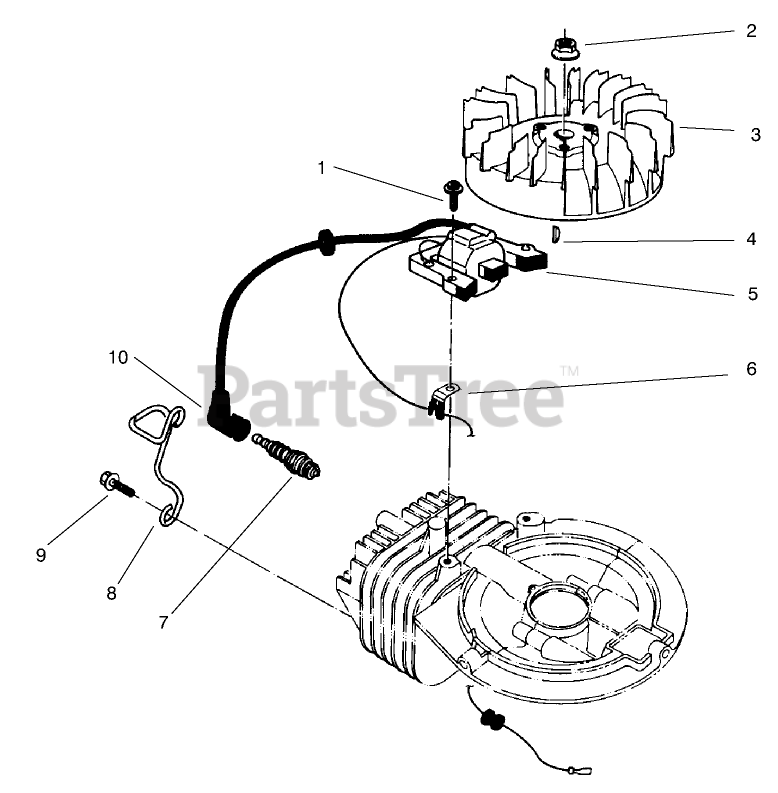 2
3
1
4
5
10
PartsTree™
6
9
8
7