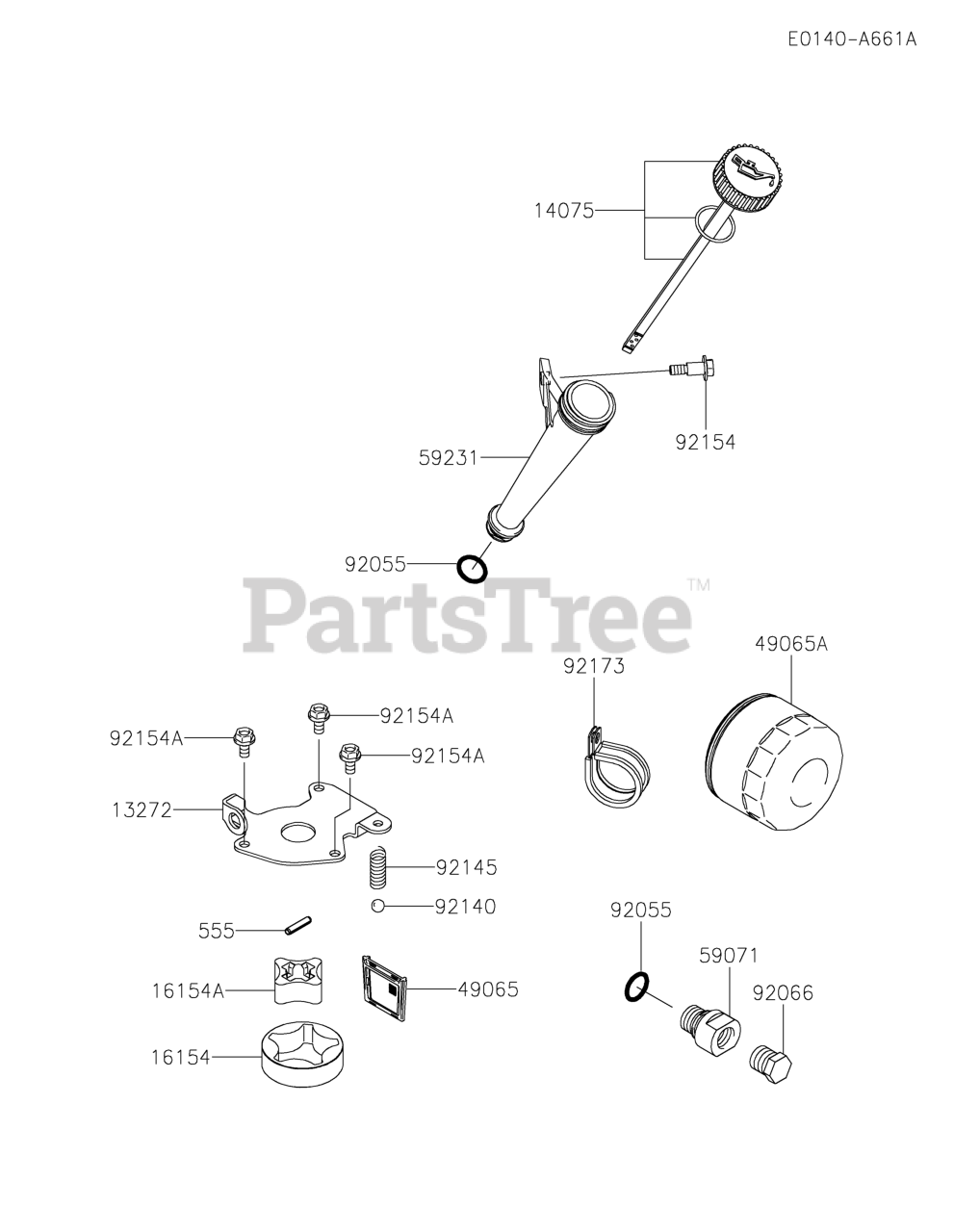 E0140-A661A

14075

92154

59231

92055

PartsTree™

92173

49065A

92154A

92154A

92154A

13272

92145

92140

555

16154A

49065

16154

92055

59071

92066