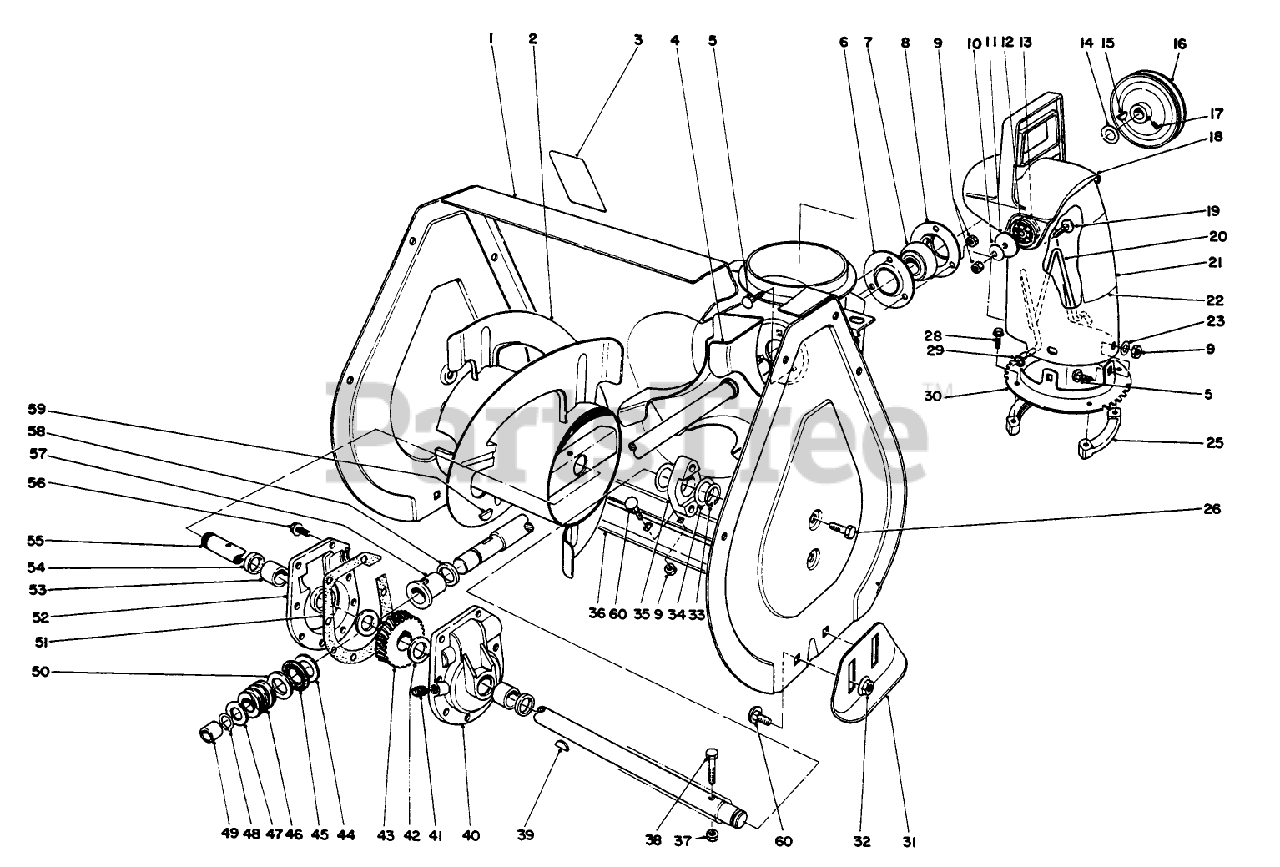 1 2 3 4 5 6 7 8 9 10 11 12 13 14 15 16
17
18
19
20
21
22
23
9
5
25
28
29
30
26
59
58
57
56
55
54
53
52
51
50
36 60 35 9 34 33
49 48 47 46 45 44 43 42 41 40 39 38 37 60 32 31
PartsTree™