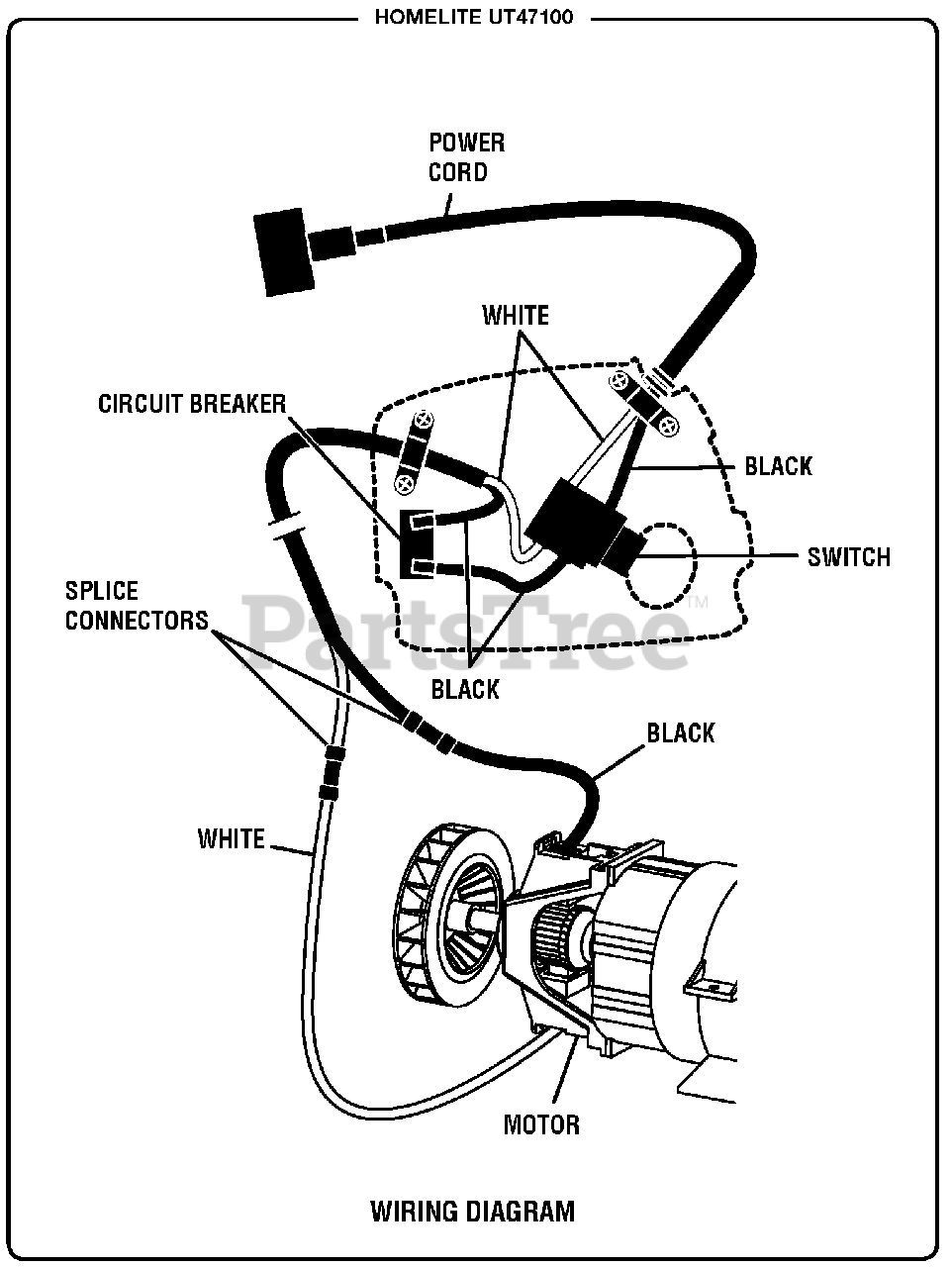 HOMELITE UT47100

POWER CORD

WHITE

CIRCUIT BREAKER

BLACK

SWITCH

SPLICE CONNECTORS

PartsTree™

BLACK

BLACK

WHITE

MOTOR

WIRING DIAGRAM