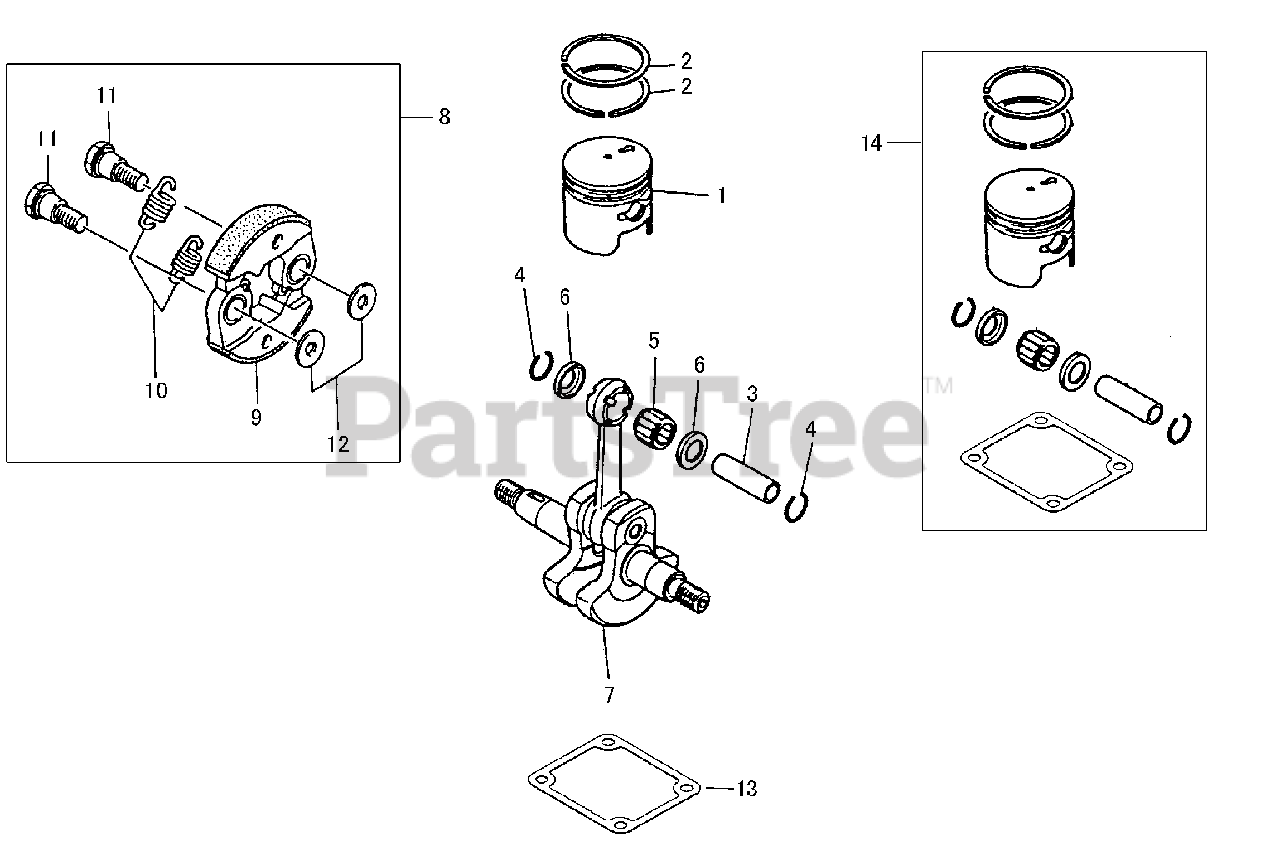 11
11
8
10
9
12
2
2
1
4
6
5
6
3
4
7
13
14
PartsTree™