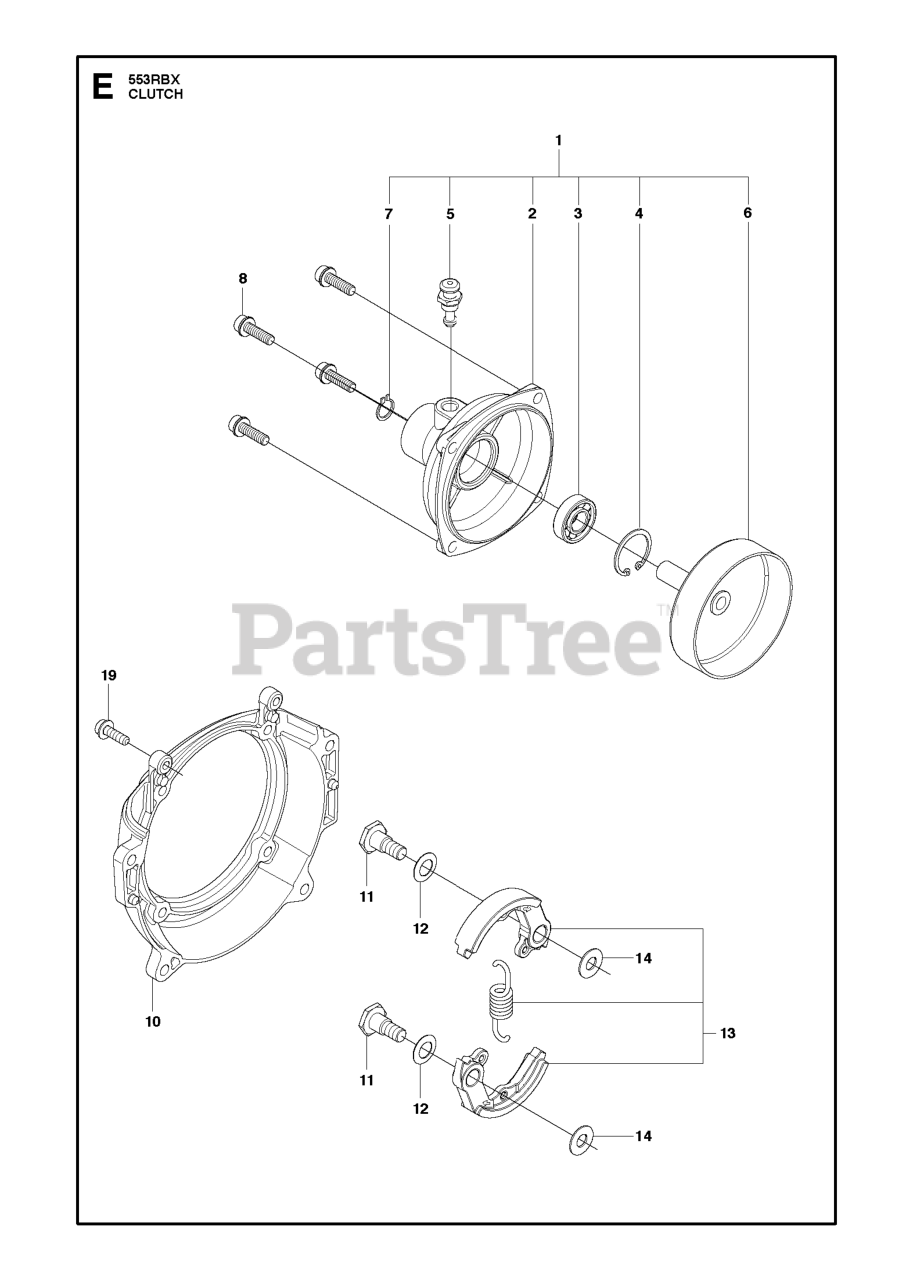 E
553RBX
CLUTCH

1
7
5
2
3
4
6
8
PartsTree™
19
11
12
14
13
10
11
12
14