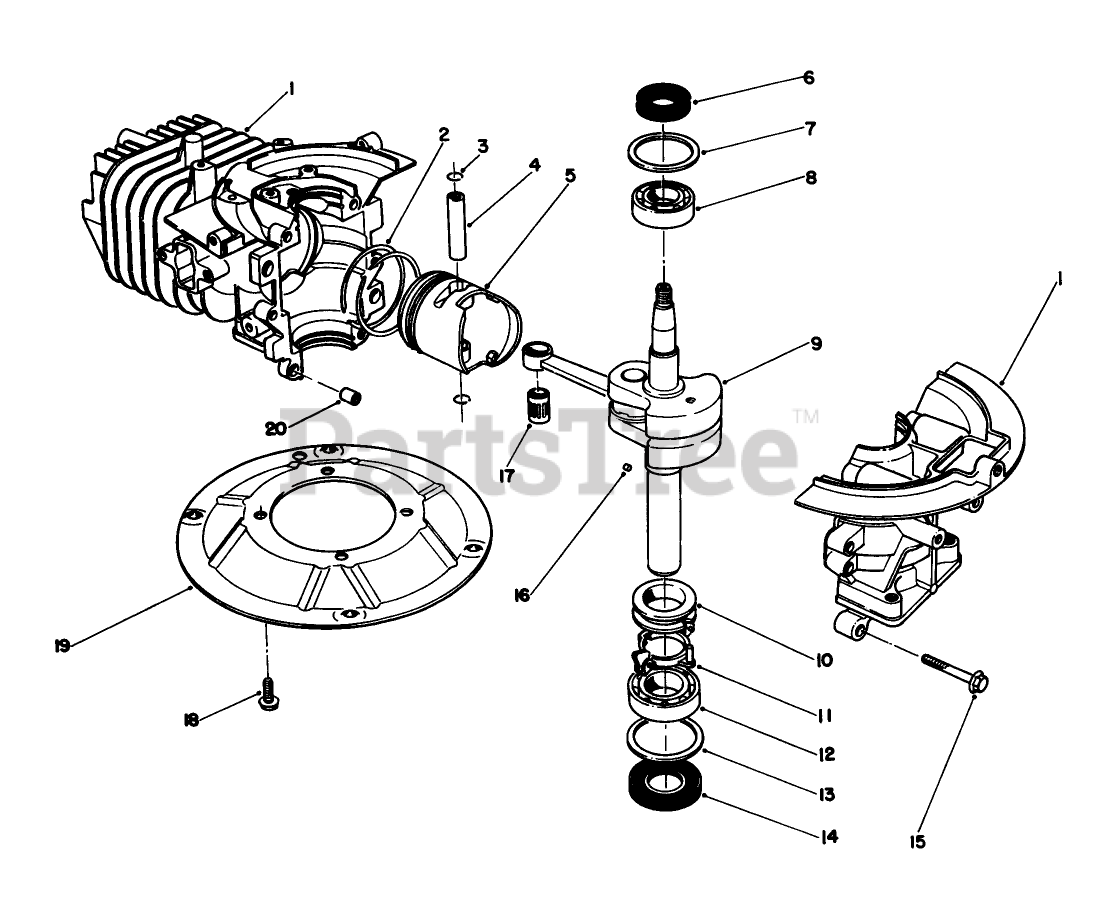 1
2
3
4
5
6
7
8
9
1
20
17
PartsTree™
16
19
18
10
11
12
13
14
15