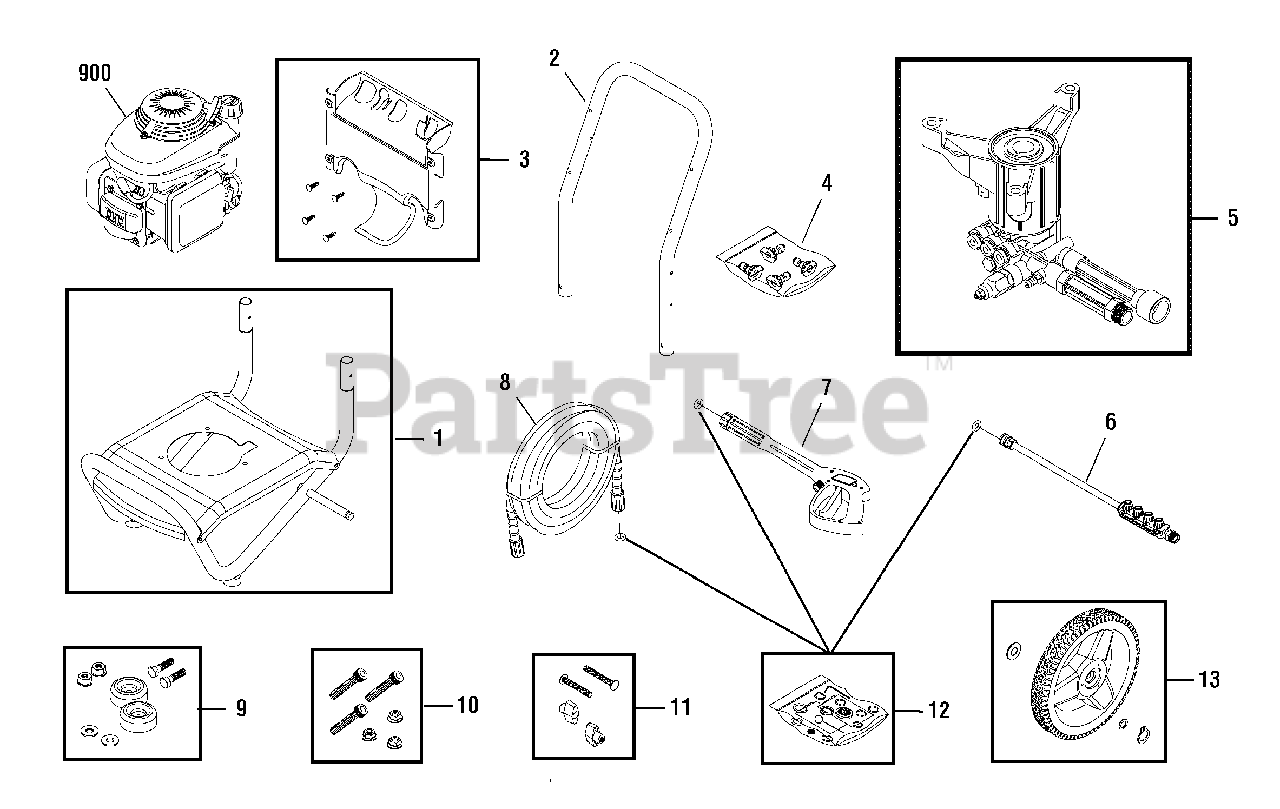 900
3
2
4
5
1
8
PartsTree™
7
6
9
10
11
12
13