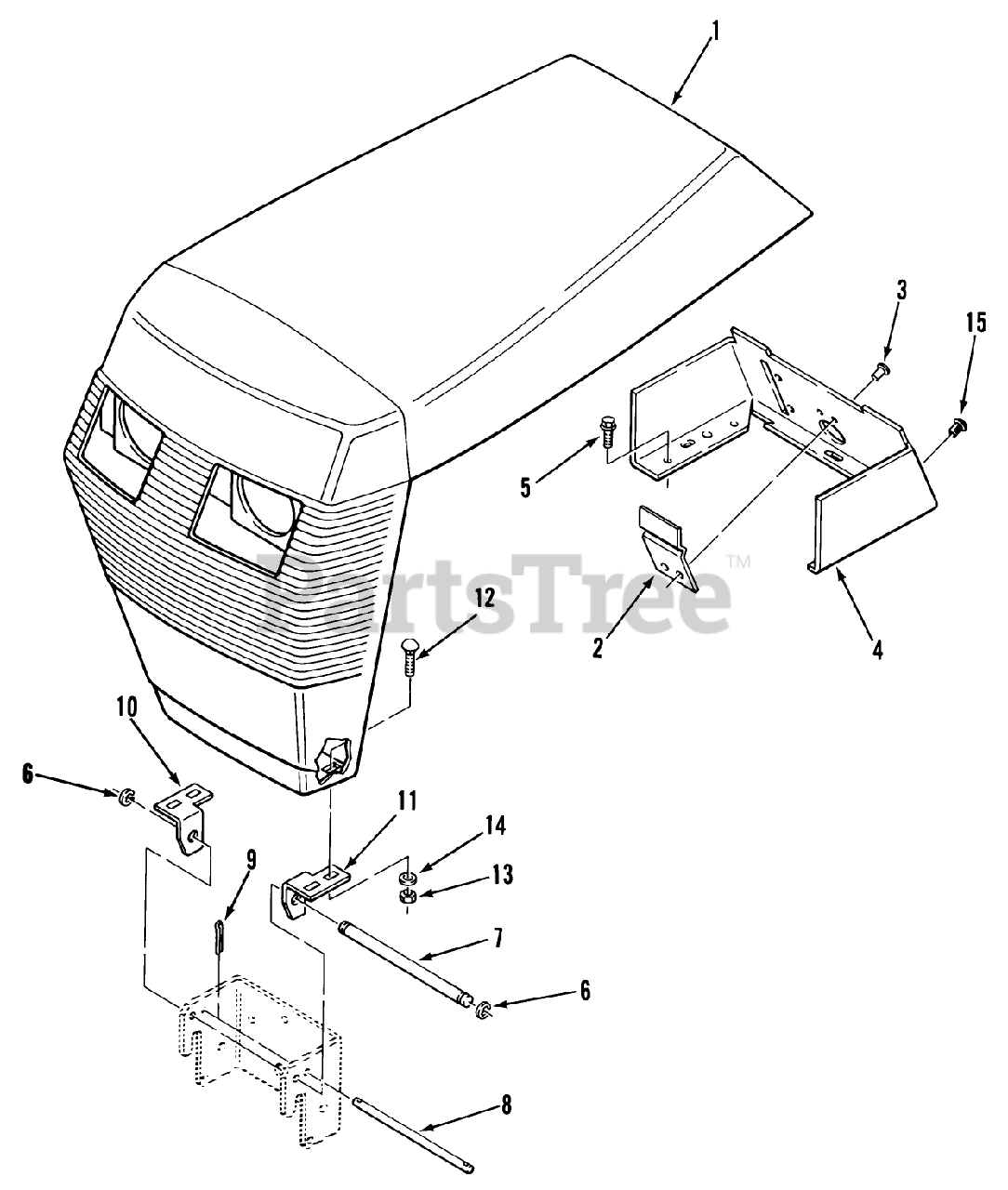 1
3
15
5
PartsTree™
2
4
12
10
6
11
14
13
9
7
6
8