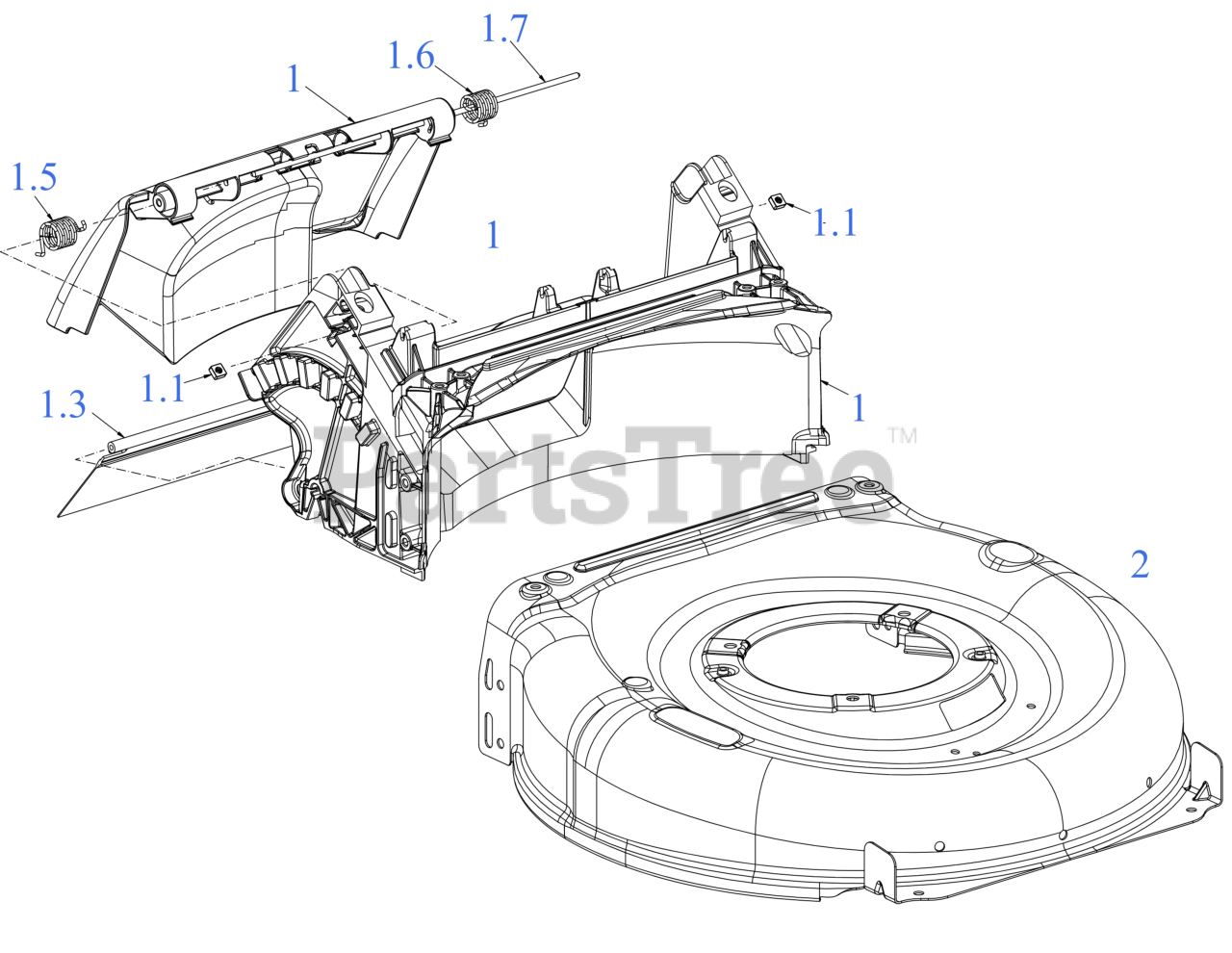 1.7
1.6
1
1.5
1
1.1
1.1
1.3
1
PartsTree™
2