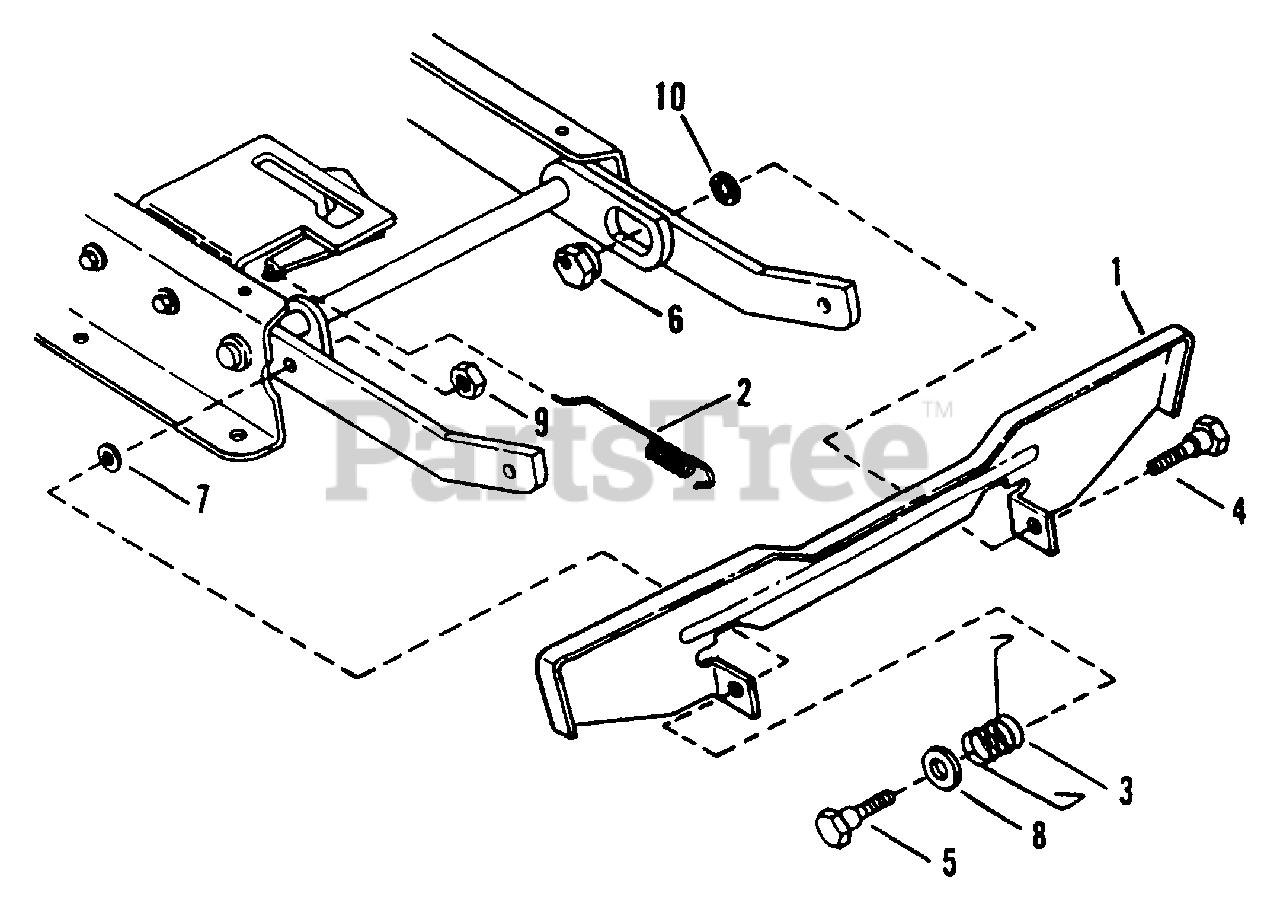 10
1
6
2
9
PartsTree™
4
7
3
8
5