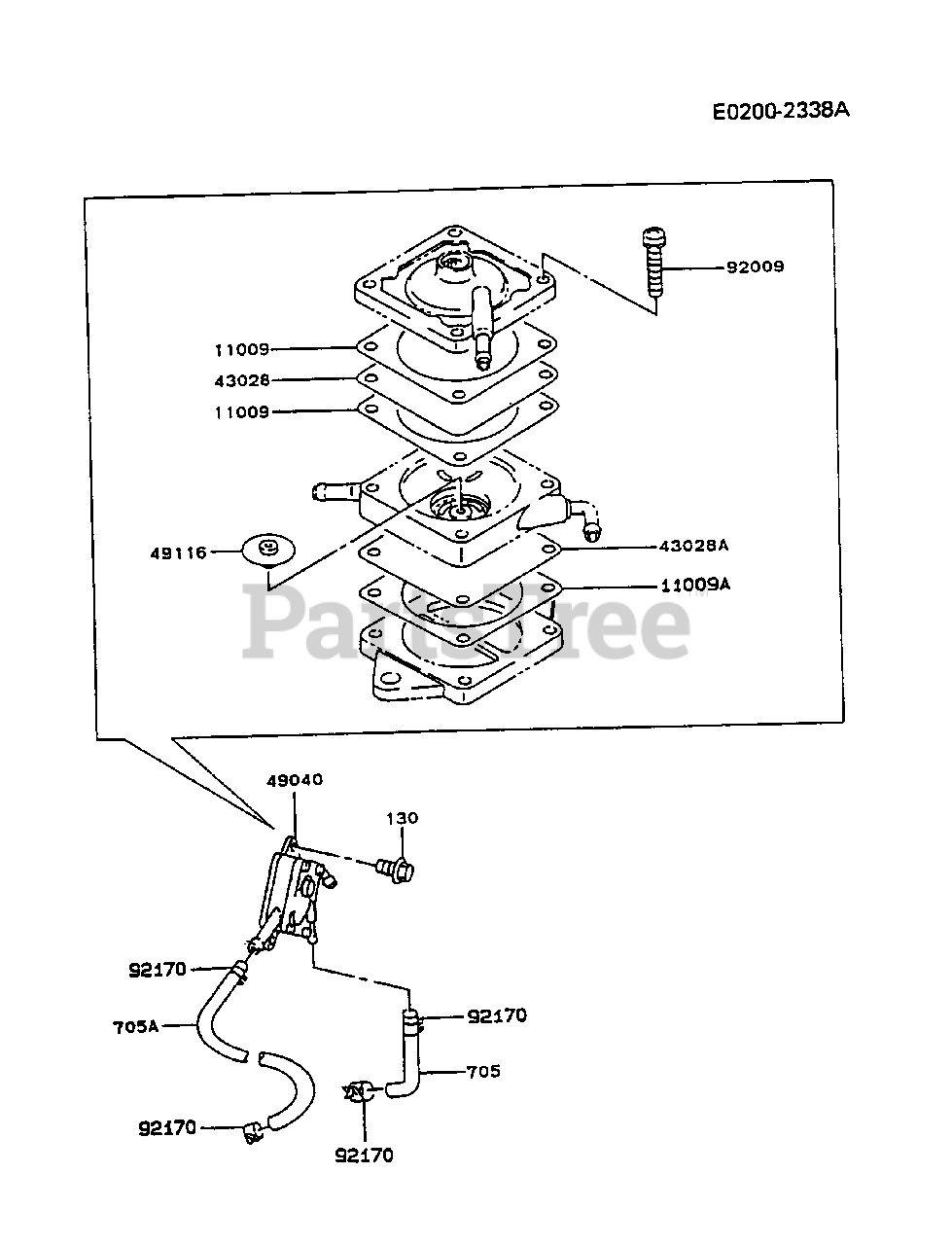 E0200-2338A

92009
11009
43028
11009
49116
43028A
11009A
PartsTree

49040
130
92170
705A
92170
705
92170
92170