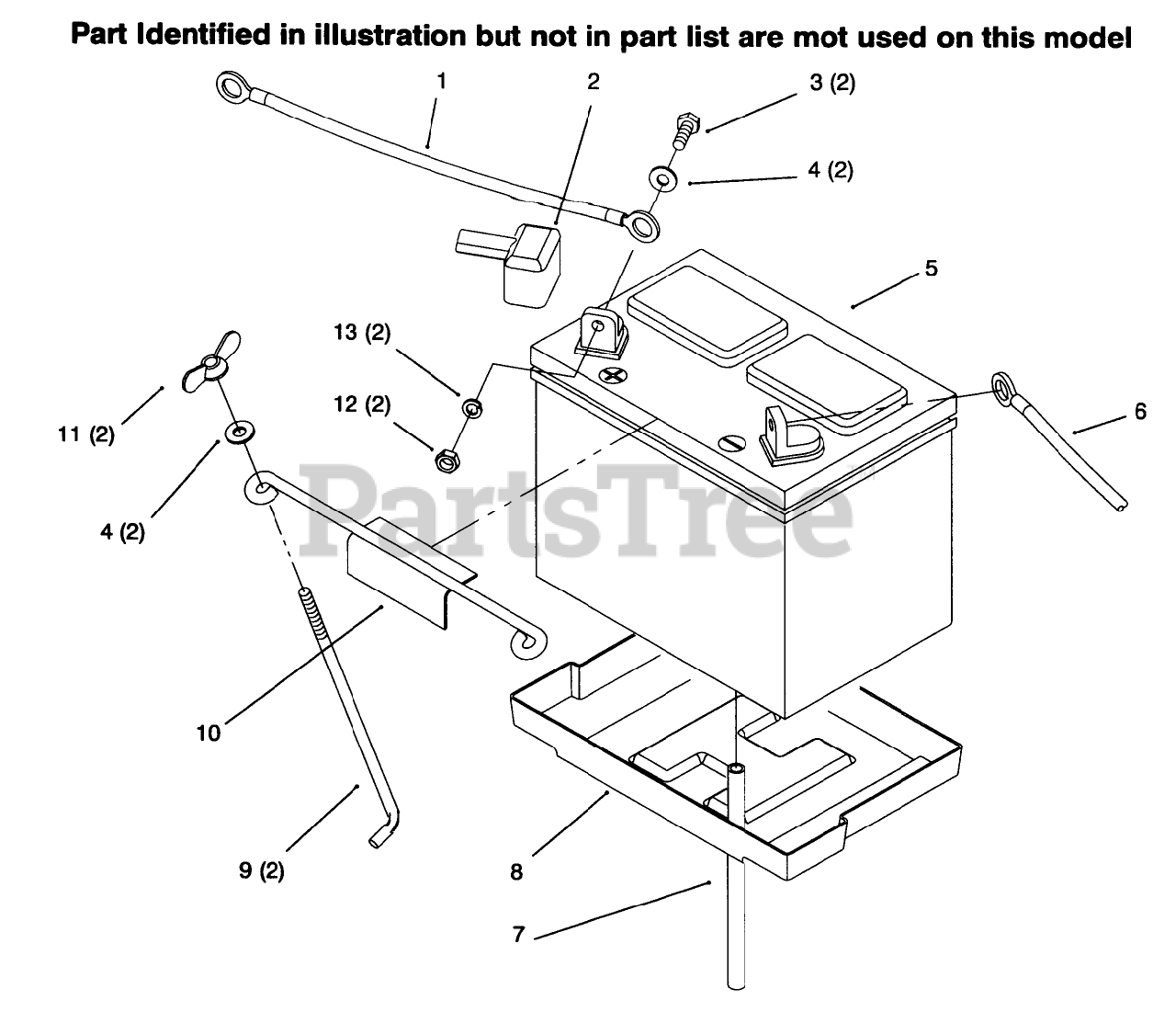 Part Identified in illustration but not in part list are mot used on this model

1

2

3 (2)

4 (2)

5

13 (2)

12 (2)

11 (2)

4 (2)

6

PartsTree

10

9 (2)

8

7