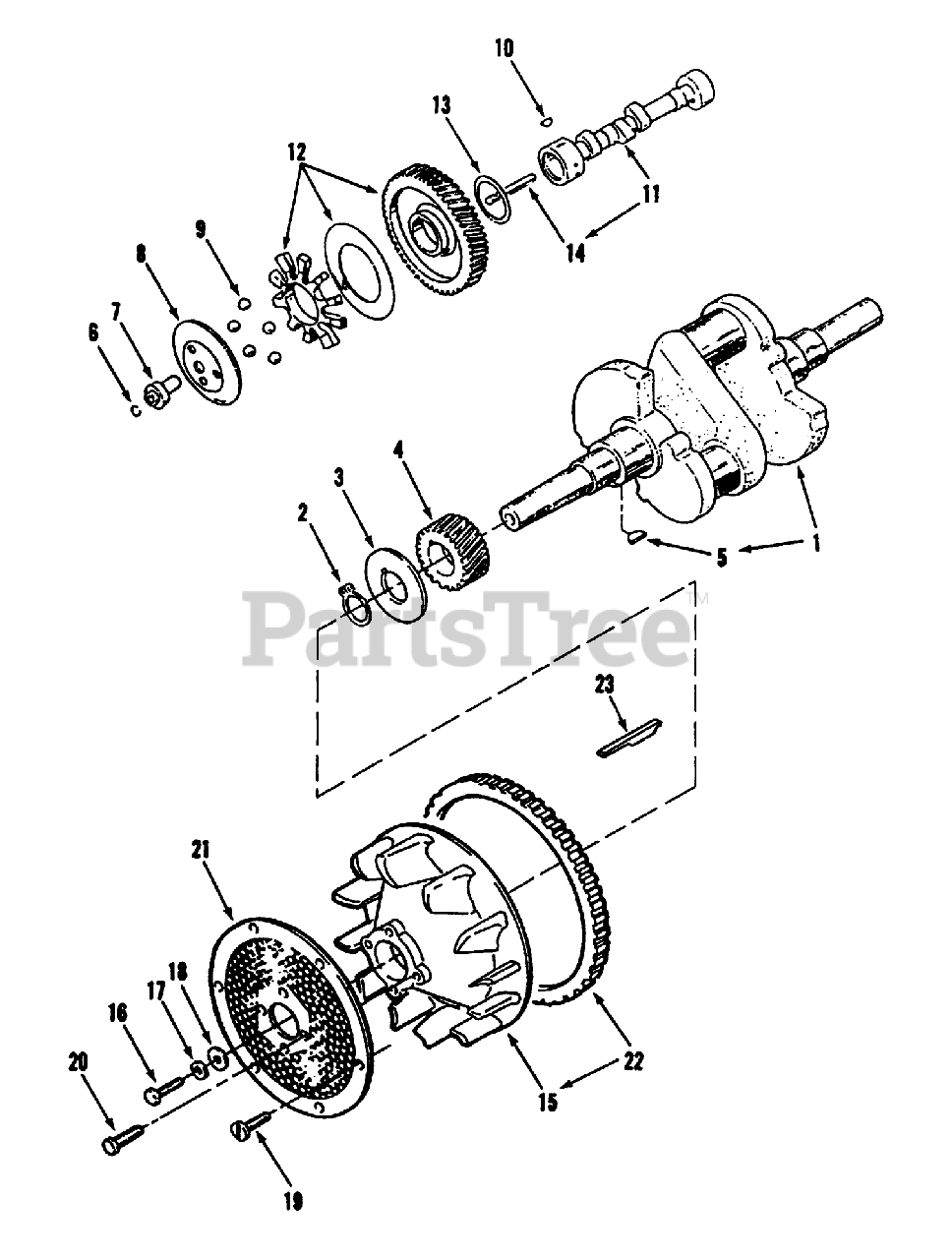 10
13
12
11
14
9
8
7
6
4
3
2
5
1
PartsTree™
23
21
18
17
16
20
22
15
19