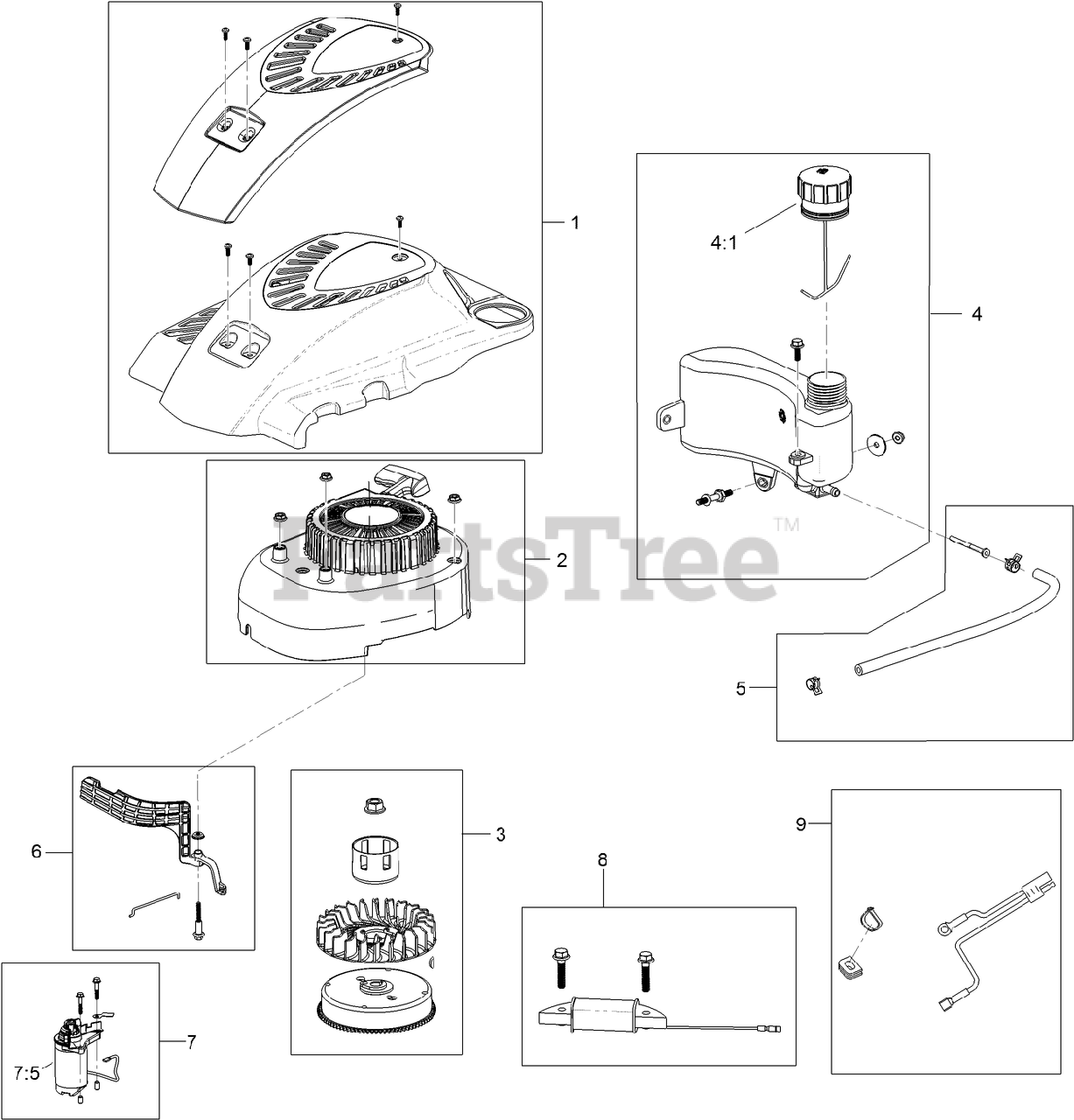 1

4:1

4

2

PartsTree™

5

6

3

9

8

7

7:5