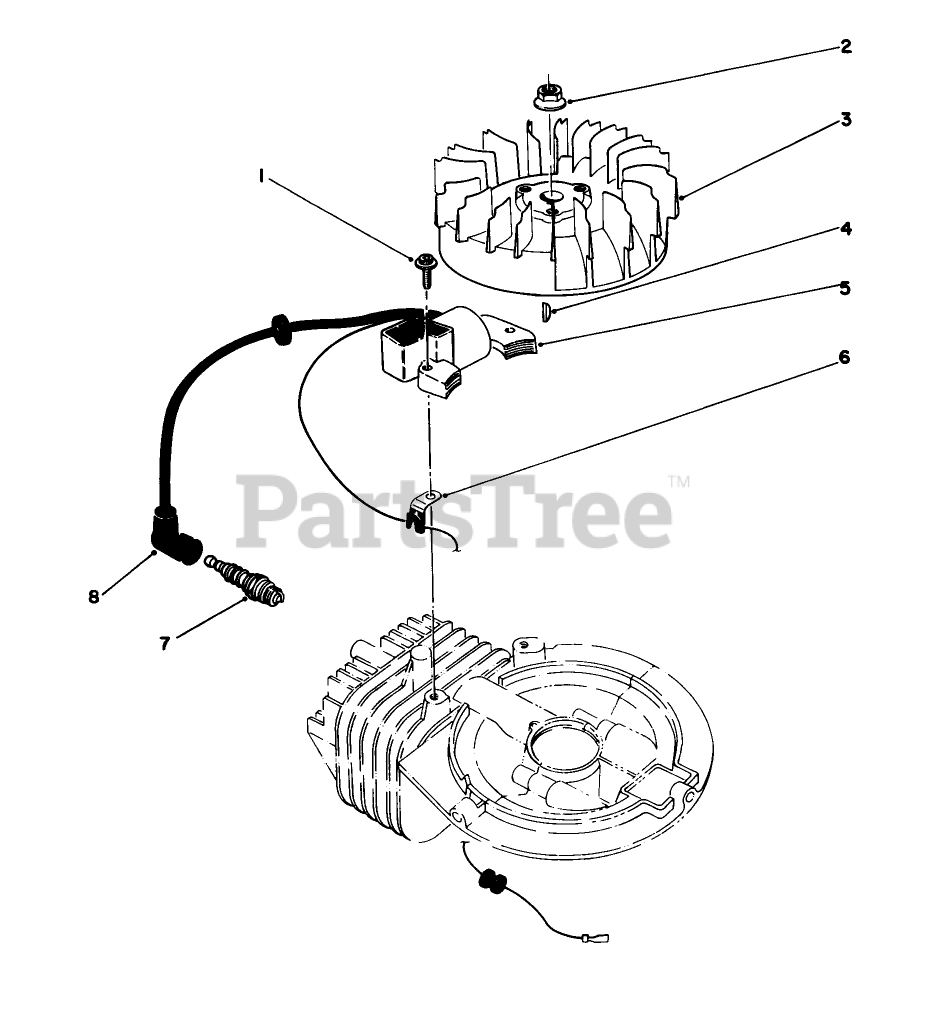 2
3
1
4
5
6
PartsTree™
8
7