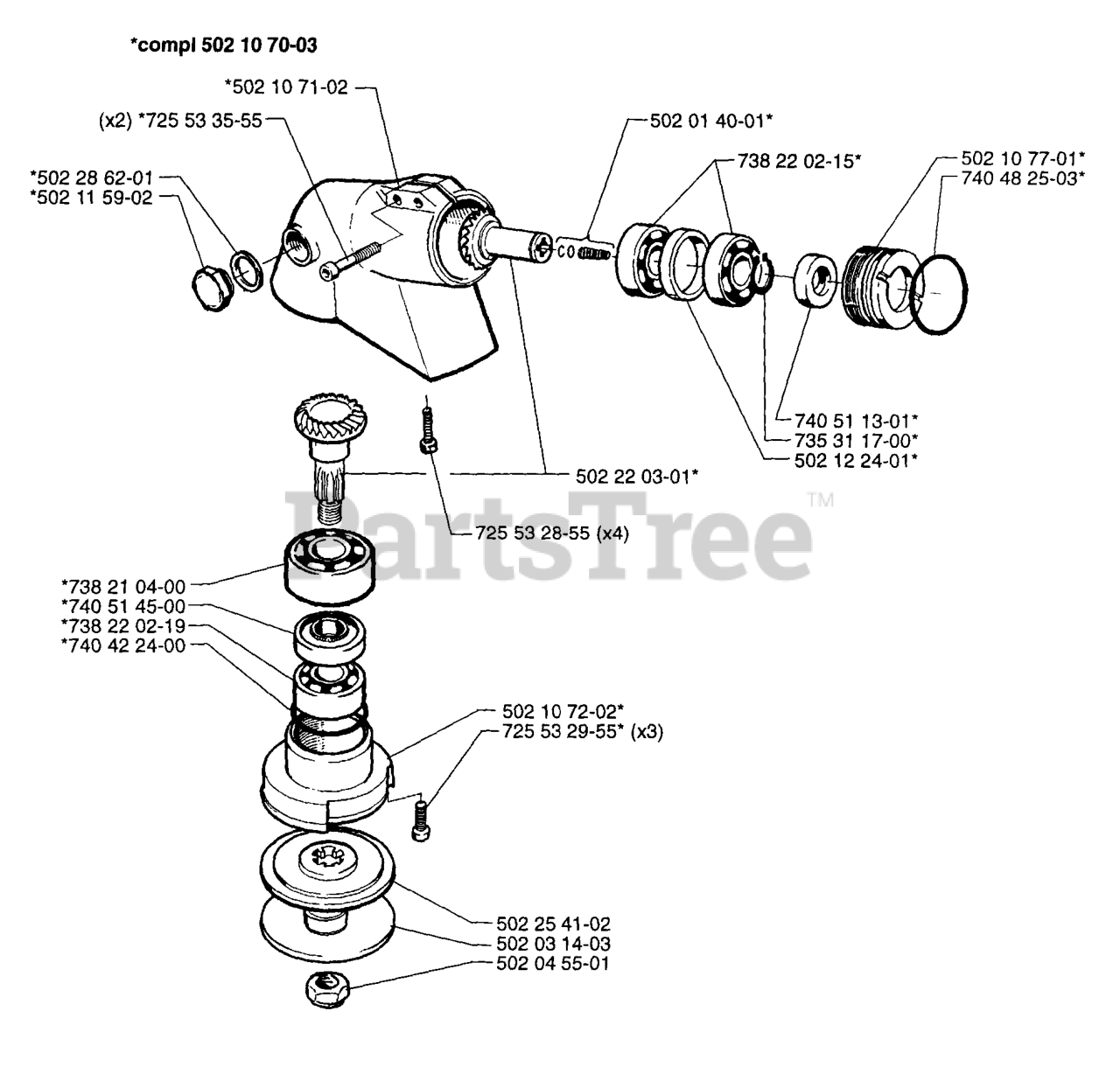 *compl 502 10 70-03

*502 10 71-02
(x2) *725 53 35-55
*502 28 62-01
*502 11 59-02
502 01 40-01*
738 22 02-15*
502 10 77-01*
740 48 25-03*
740 51 13-01*
735 31 17-00*
502 12 24-01*
502 22 03-01*
725 53 28-55 (x4)
PartsTree™
*738 21 04-00
*740 51 45-00
*738 22 02-19
*740 42 24-00
502 10 72-02*
725 53 29-55* (x3)
502 25 41-02
502 03 14-03
502 04 55-01