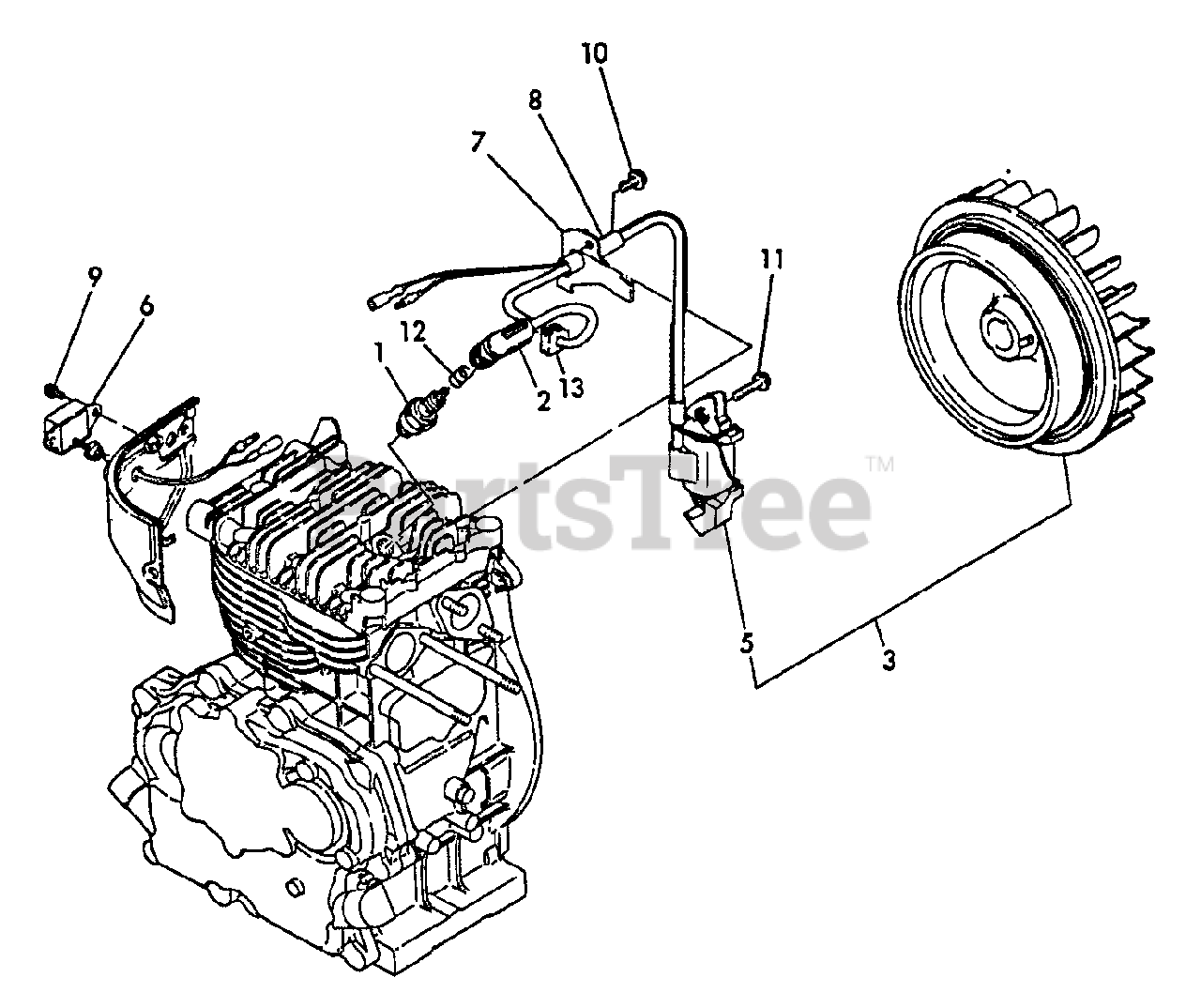 10
8
7
11
9
6
12
1
2
13
PartsTree™
5
3