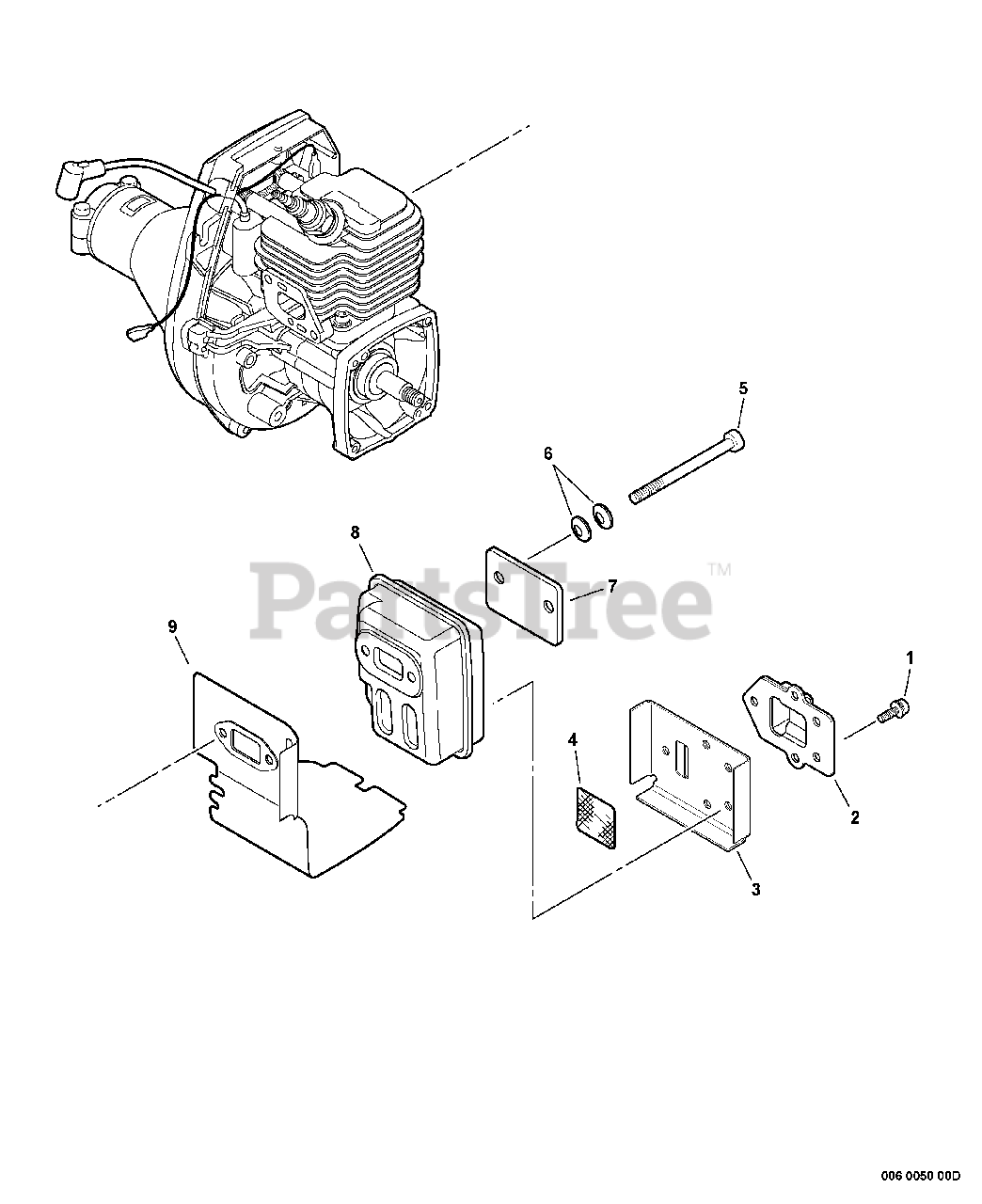 5

6

8

7

PartsTree™

9

1

4

2

3

006 0050 00D