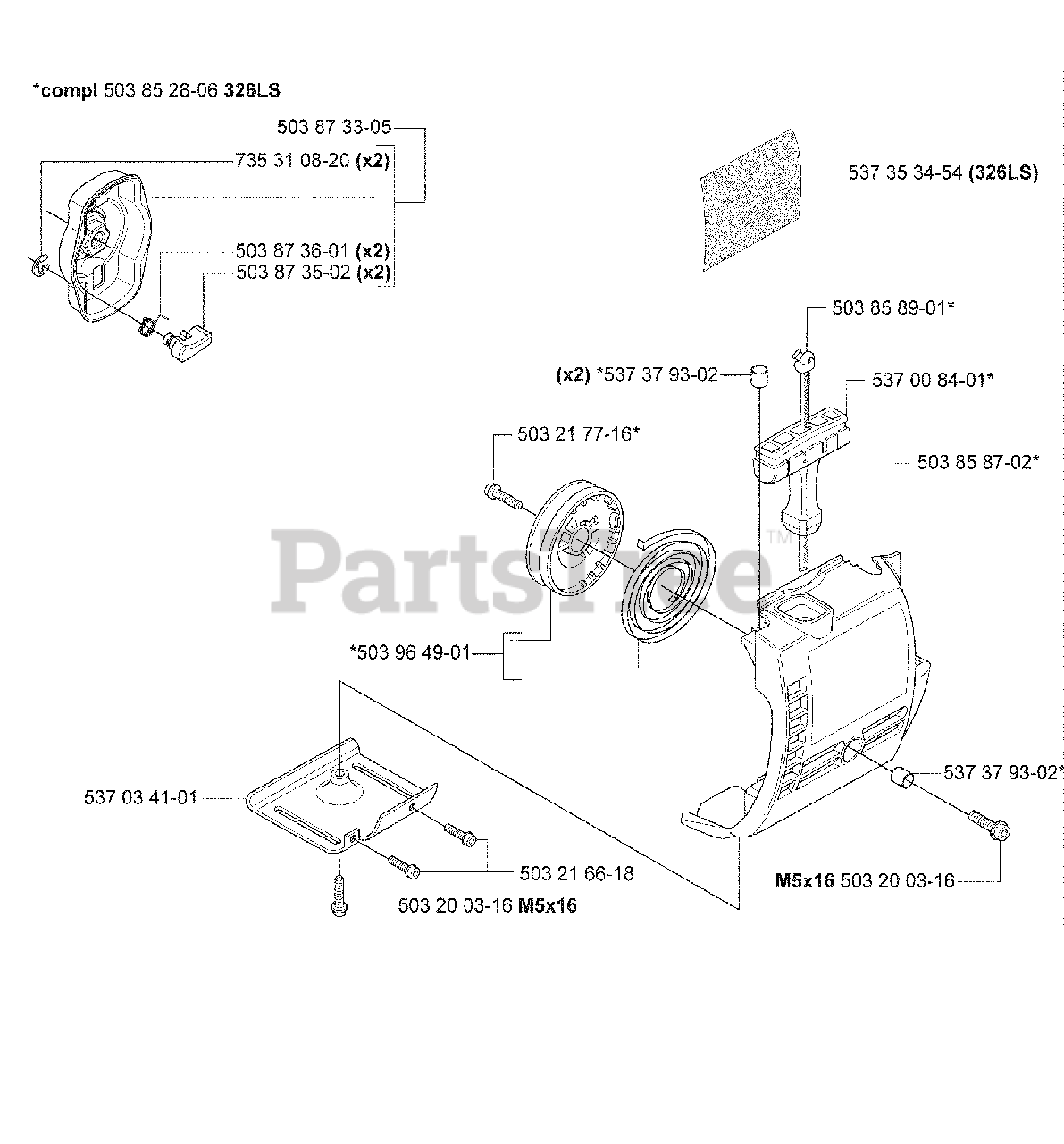 *compl 503 85 28-06 326LS

503 87 33-05
735 31 08-20 (x2)
503 87 36-01 (x2)
503 87 35-02 (x2)

537 35 34-54 (326LS)

503 85 89-01*
(x2) *537 37 93-02
537 00 84-01*
503 21 77-16*
503 85 87-02*

PartsTree™

*503 96 49-01

537 03 41-01
537 37 93-02*
503 21 66-18
M5x16 503 20 03-16
503 20 03-16 M5x16