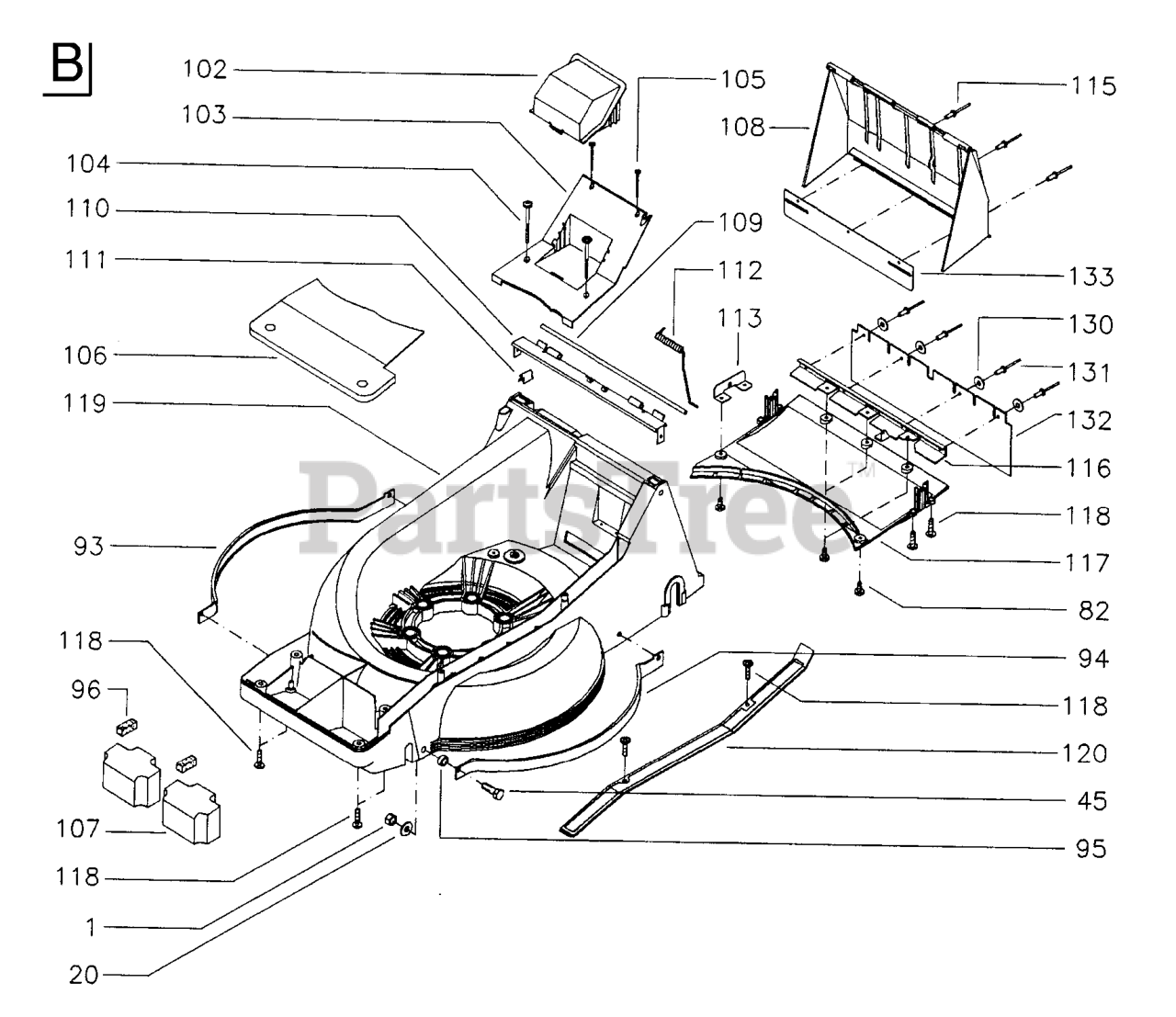 B

102
103
104
110
111
106
119
93
118
96
107
118
1
20
105
109
112
113
108
115
133
130
131
132
116
118
117
82
94
118
120
45
95

PartsTree™