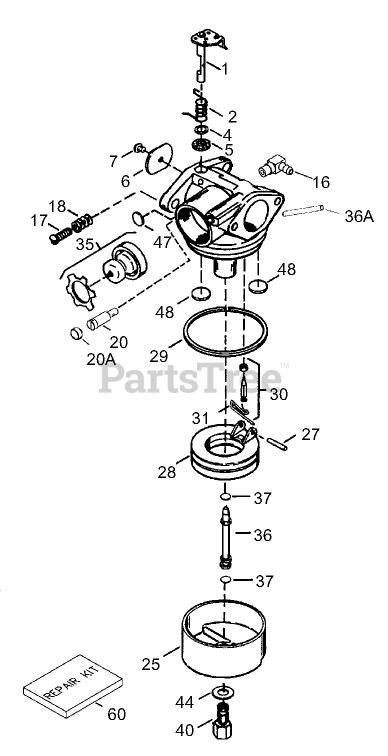 1
2
4
5
7
6
16
36A
18
17
35
47
48
48
20
20A
29
PartsTree™
30
31
27
28
37
36
37
25
REPAIR KIT
60
44
40