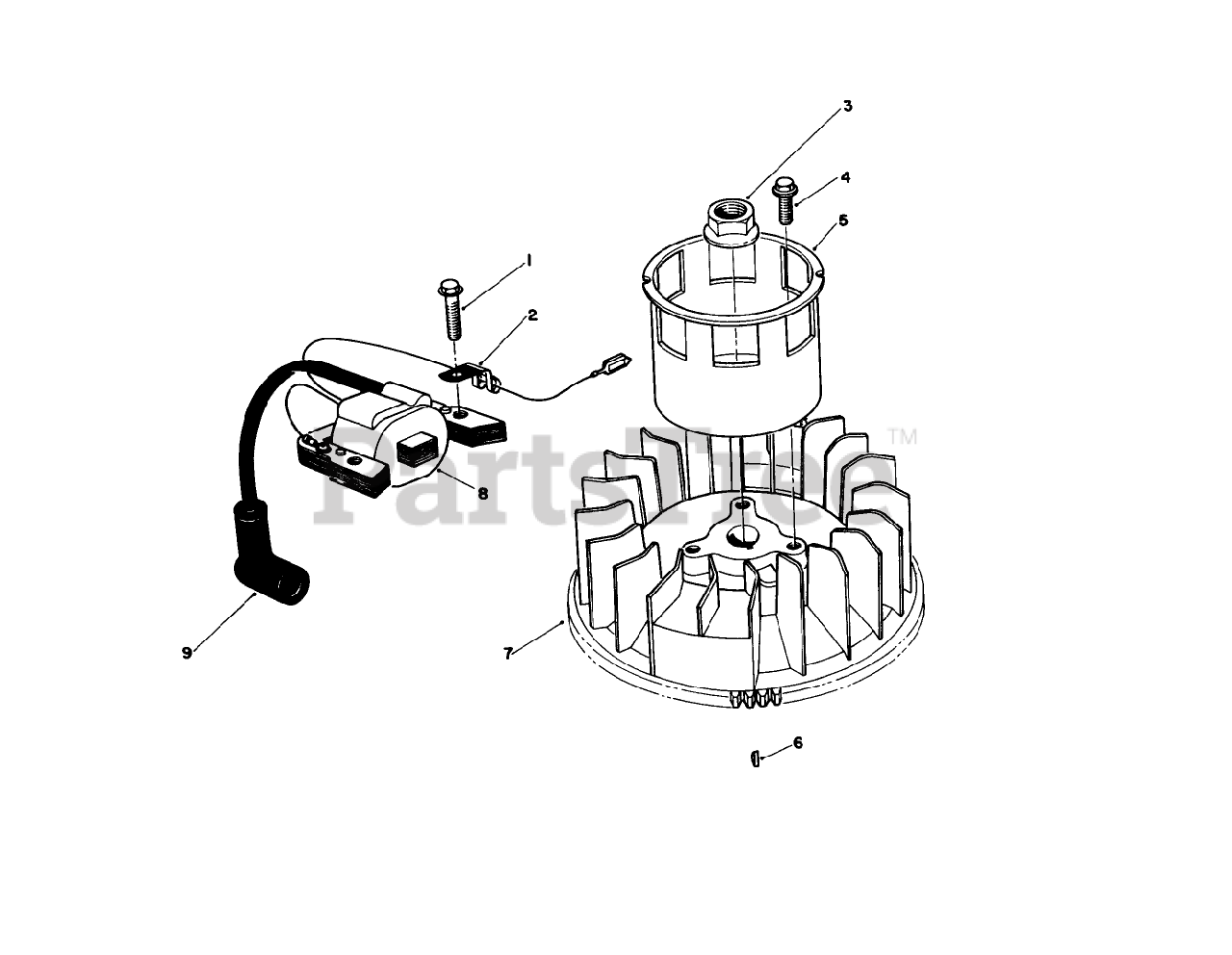 3
4
5
1
2
PartsTree™
8
9
7
6