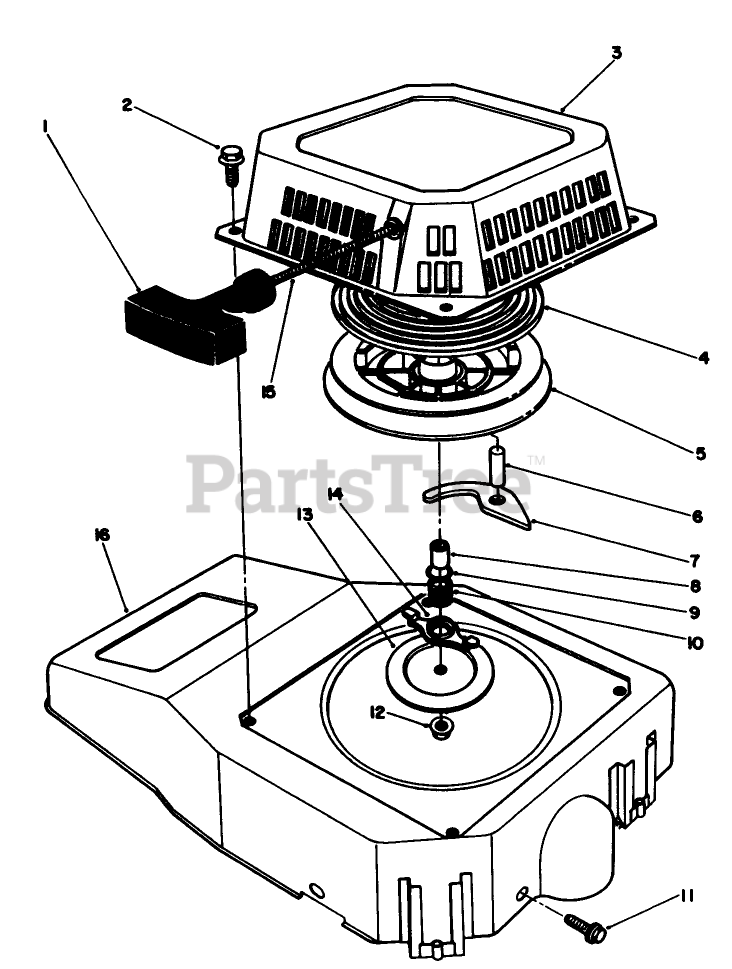 3
2
1
4
15
5
PartsTree™
6
14
13
7
16
8
9
10
12
11