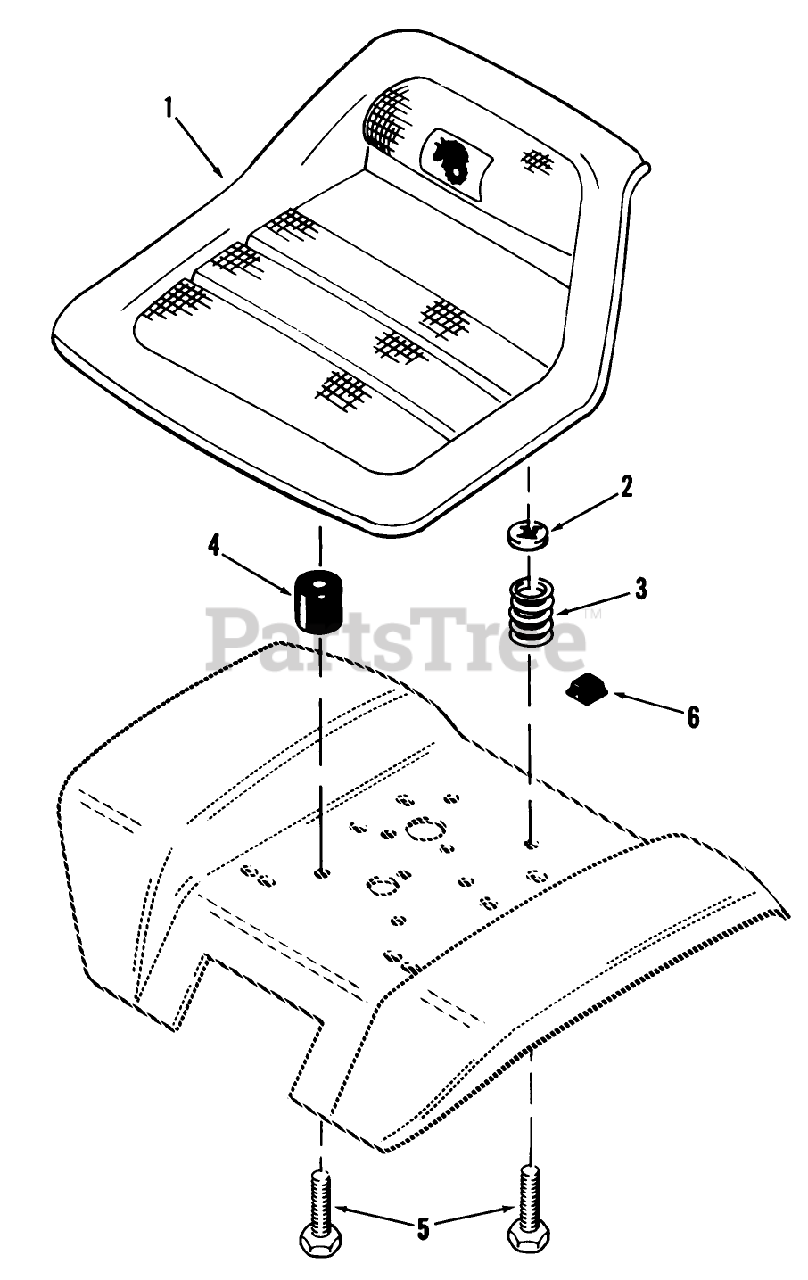 1
2
4
3
PartsTree™
6
5