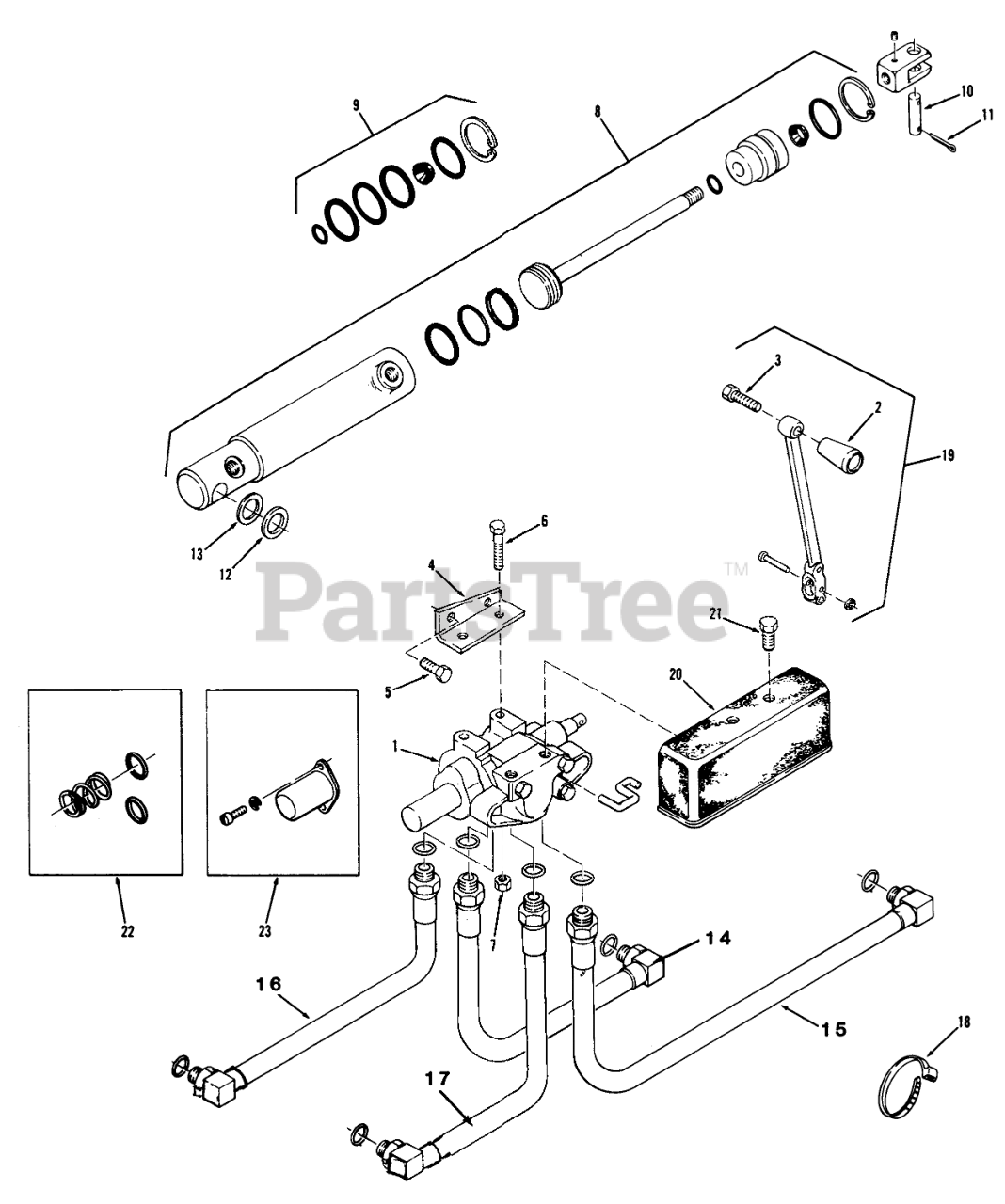 9
8
10
11
3
2
19
13
12
6
4
PartsTree™
21
5
20
1
22
23
7
14
16
15
18
17