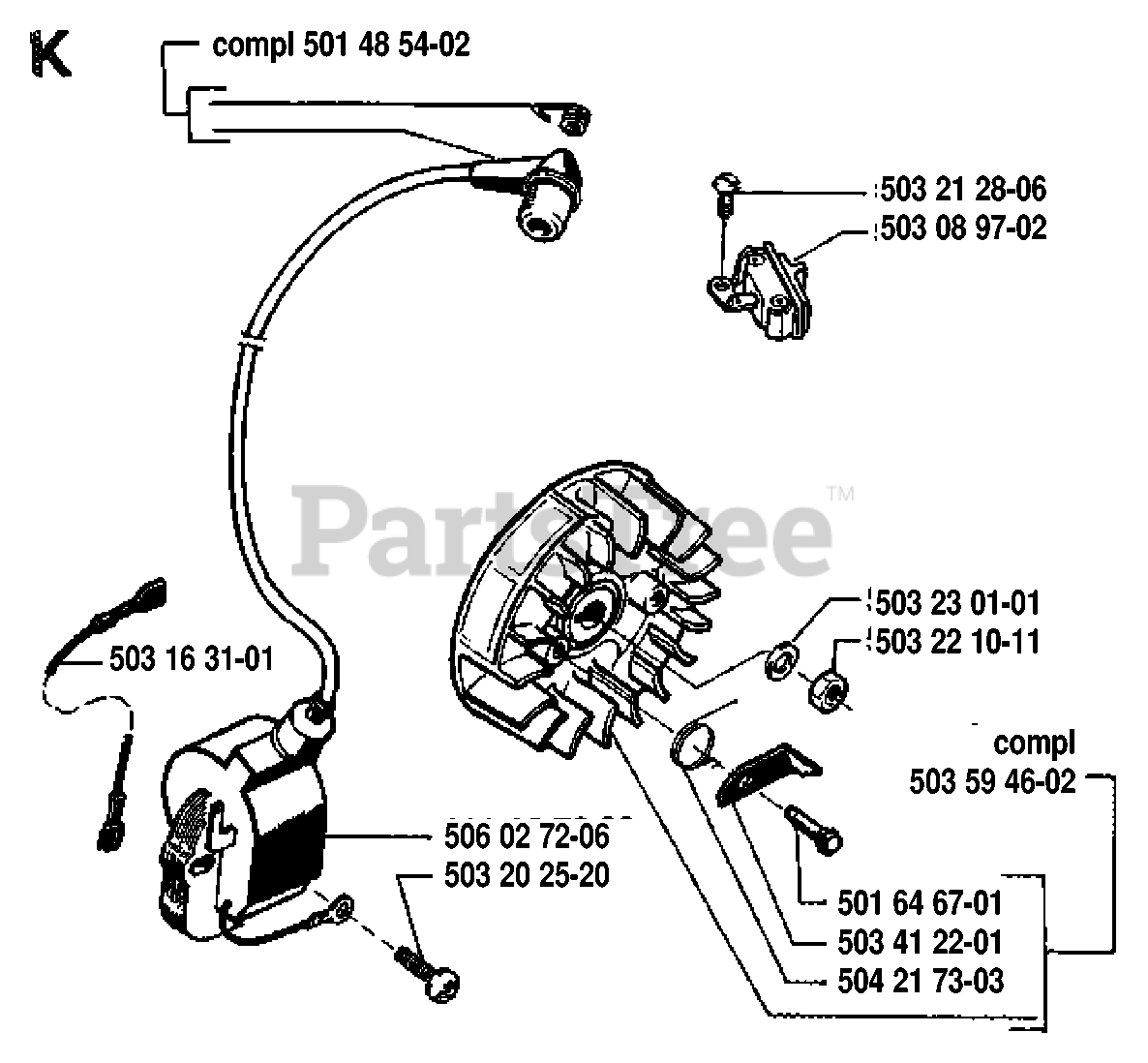 K

compl 501 48 54-02

503 21 28-06
503 08 97-02

PartsTree™

503 23 01-01
503 22 10-11

503 16 31-01

compl
503 59 46-02

506 02 72-06
503 20 25-20

501 64 67-01
503 41 22-01
504 21 73-03