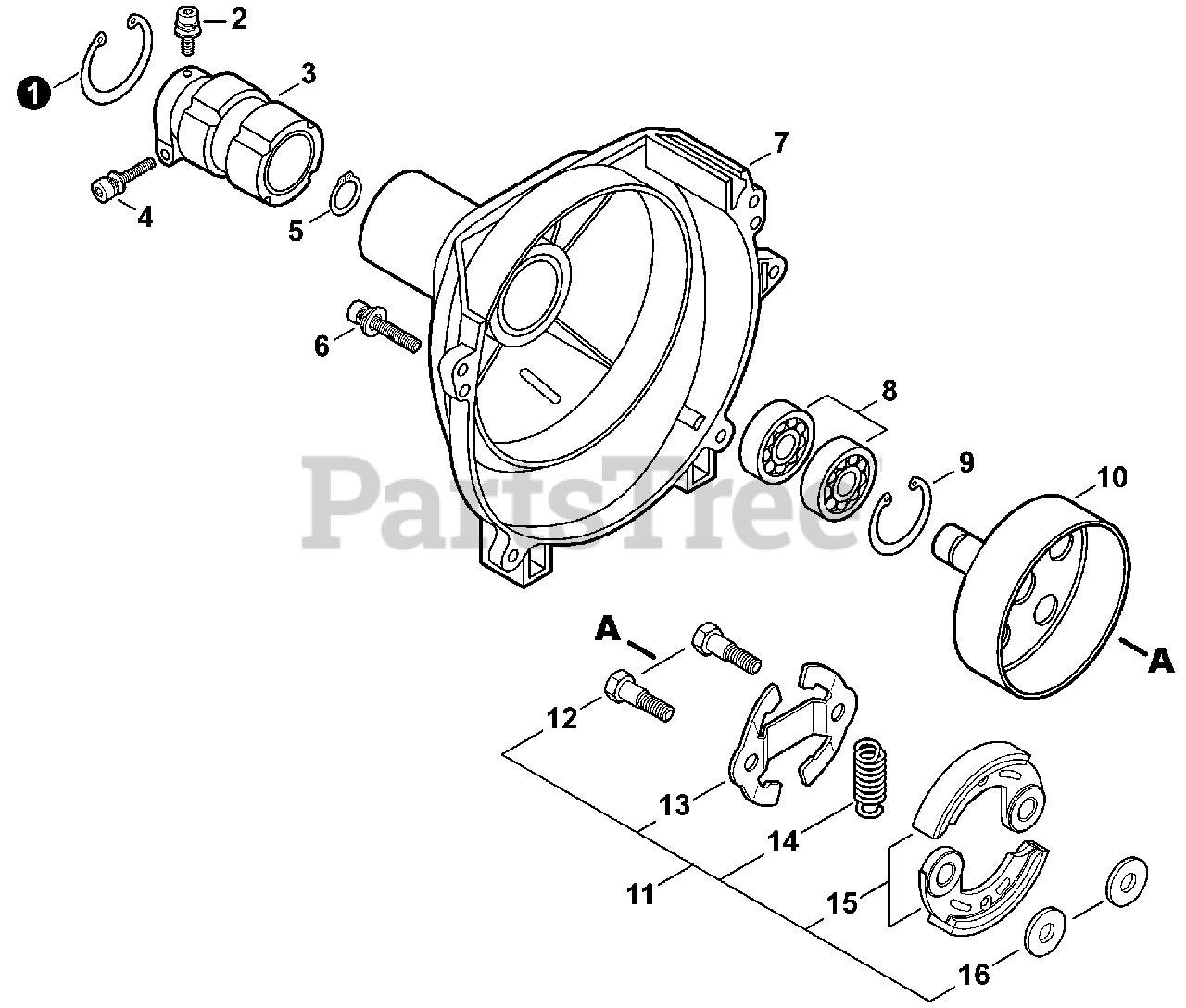 1
2
3
4
5
6
7
8
9
10
PartsTree
A
A
12
13
14
11
15
16