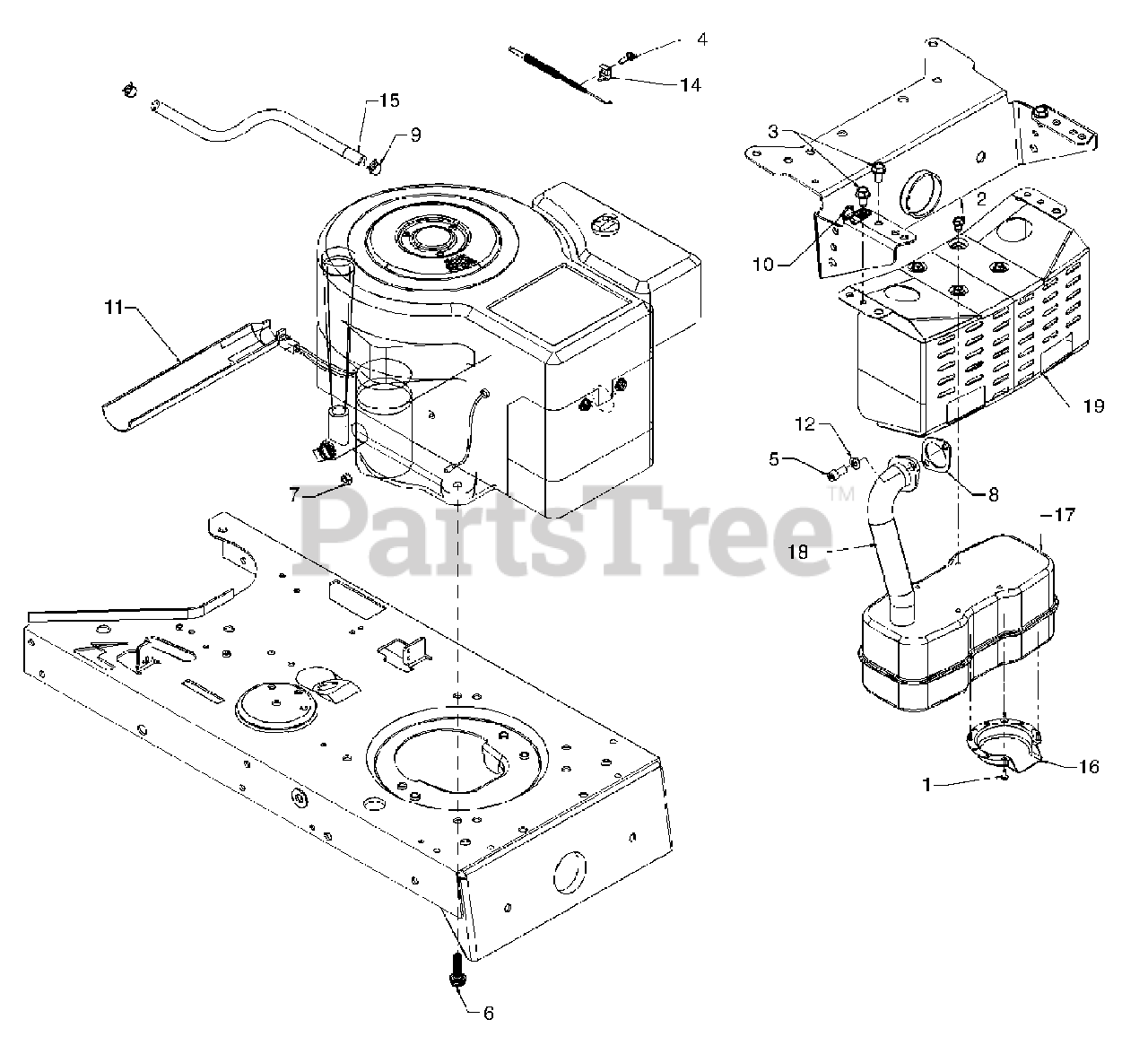 4
14
15
9
3
2
10
11
19
12
5
8
7
PartsTree™
17
18
16
1
6