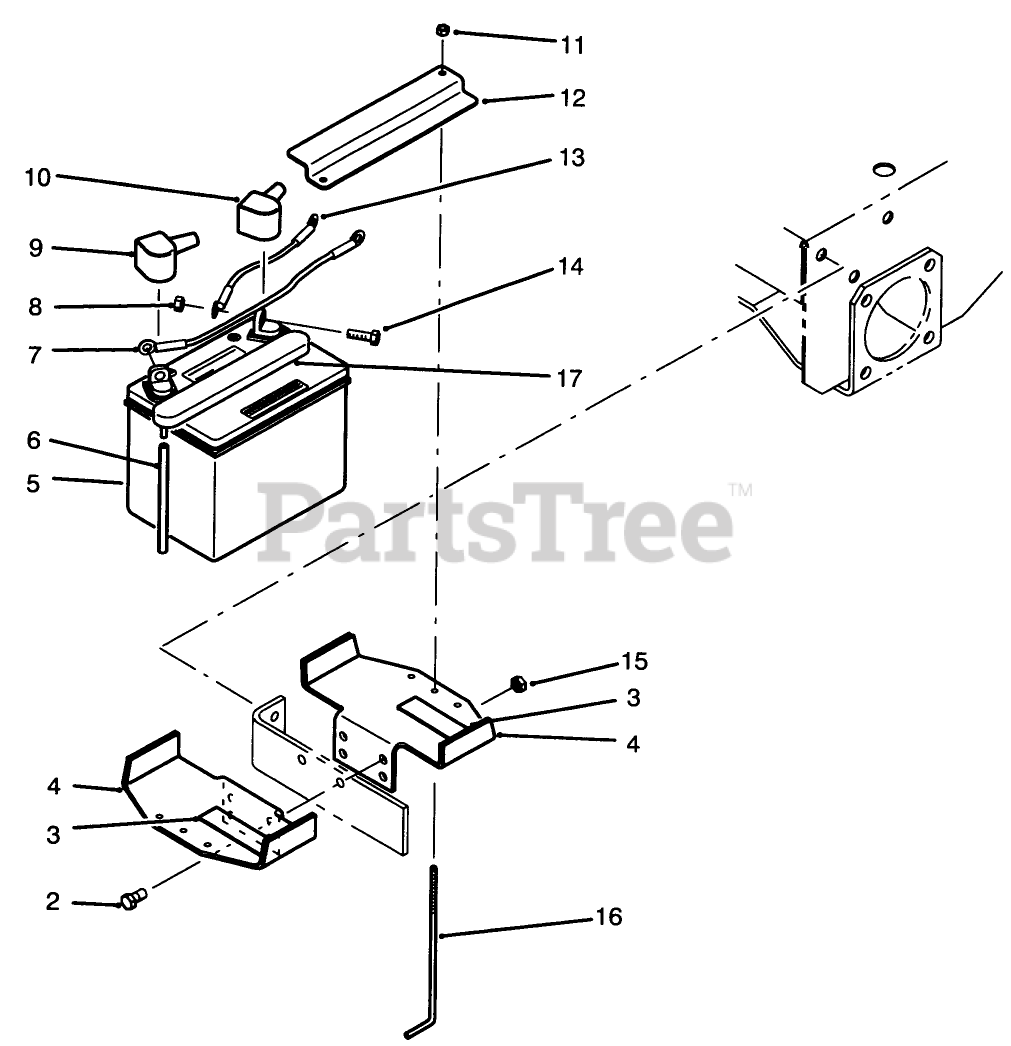 11
12
13
10
9
14
8
7
17
6
5
PartsTree™
15
3
4
4
3
2
16