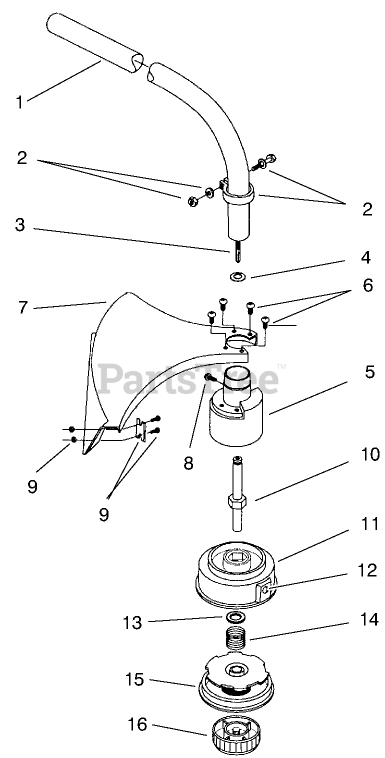 1
2
2
3
4
6
7
PartsTree™
5
8
9
9
10
11
12
13
14
15
16