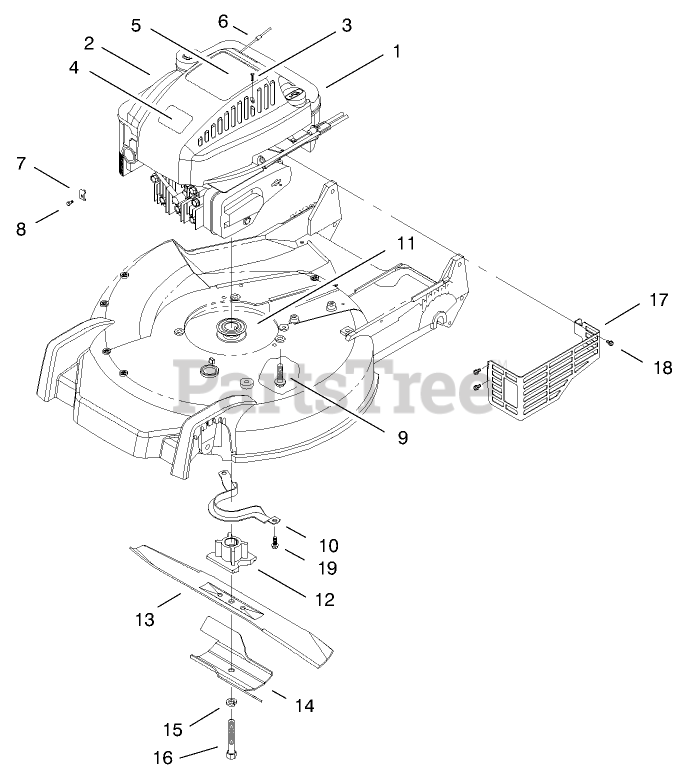 6
5
3
2
1
4
7
8
11
17
18
PartsTree
9
10
19
12
13
14
15
16