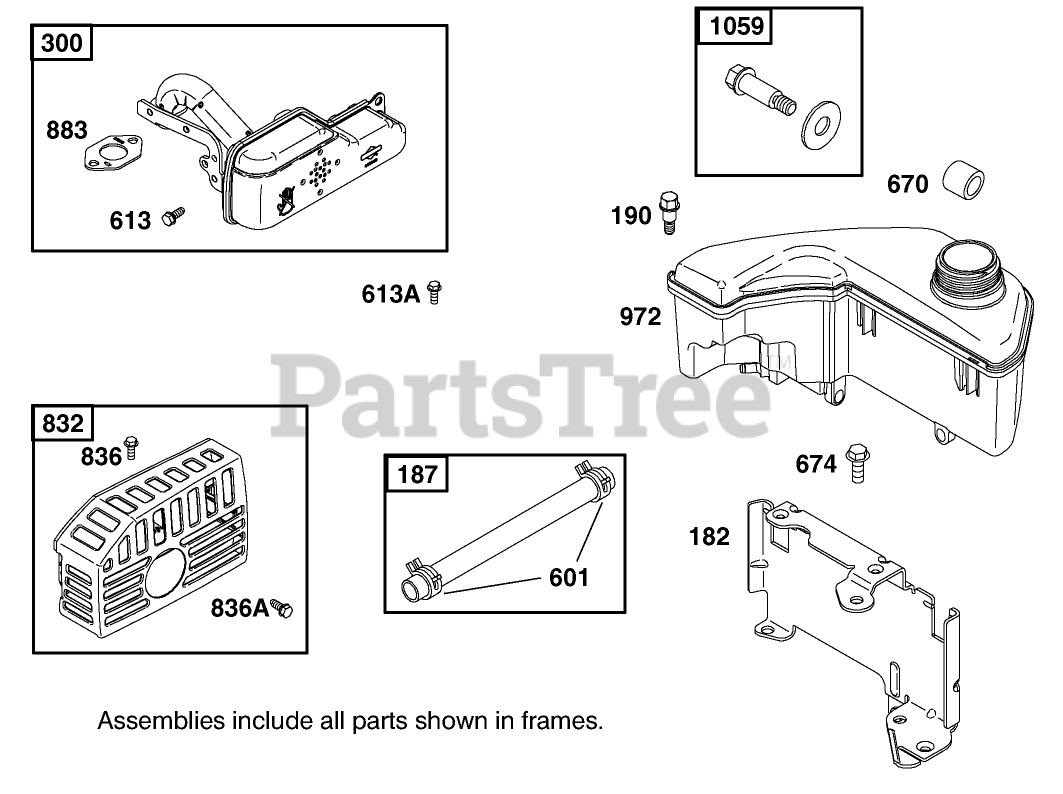 300
883
613
613A
1059
670
190
972
PartsTree
832
836
836A
187
601
674
182
Assemblies include all parts shown in frames.