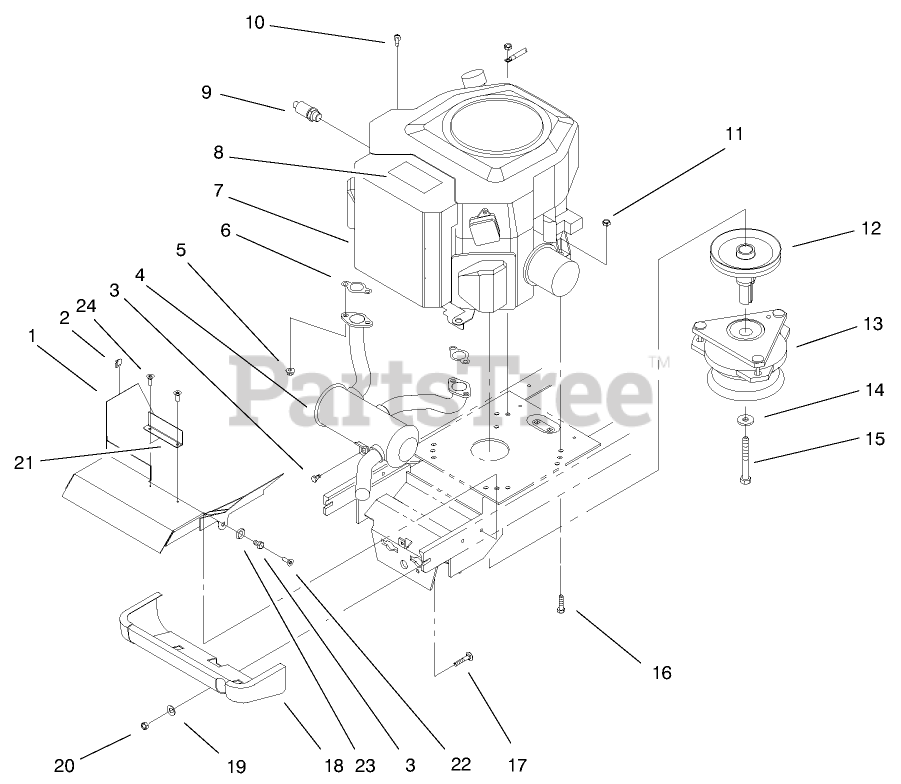 10
9
8
7
6
5
4
3
24
2
1
21
11
12
13
14
15
PartsTree™
16
17
22
3
23
18
19
20