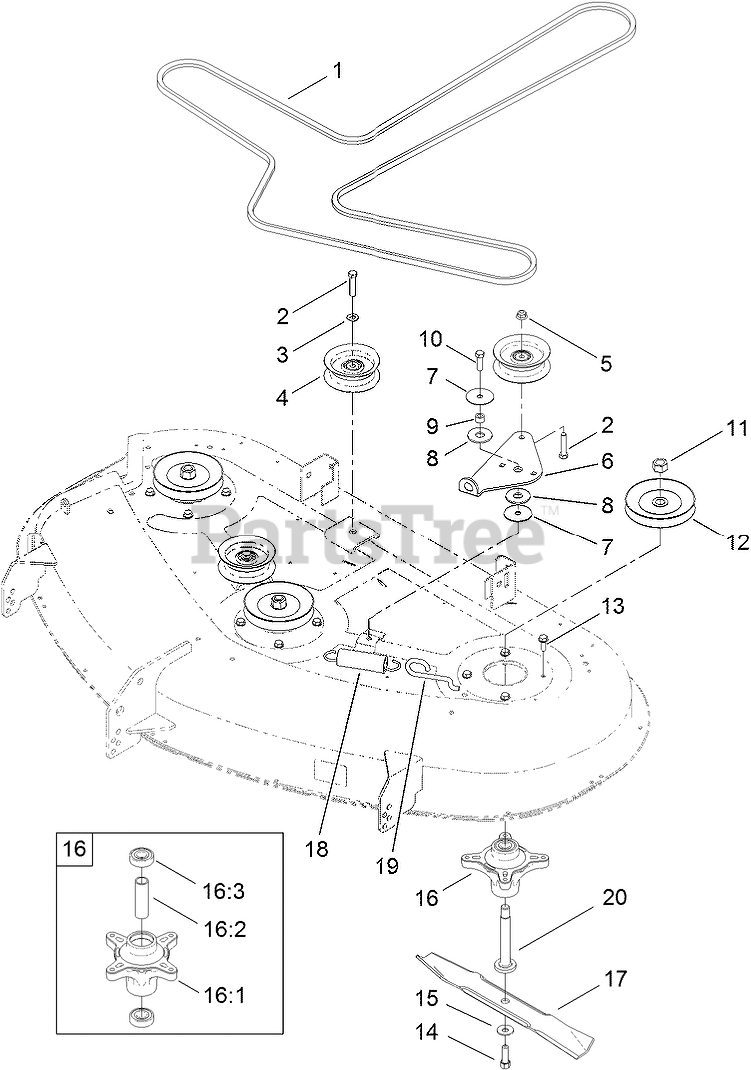 1

2
3
4

10
7
9
8

5
2
6
8
7

11
12

PartsTree™

13

18
19

16
16:3
16:2
16:1

16
20
17
15
14