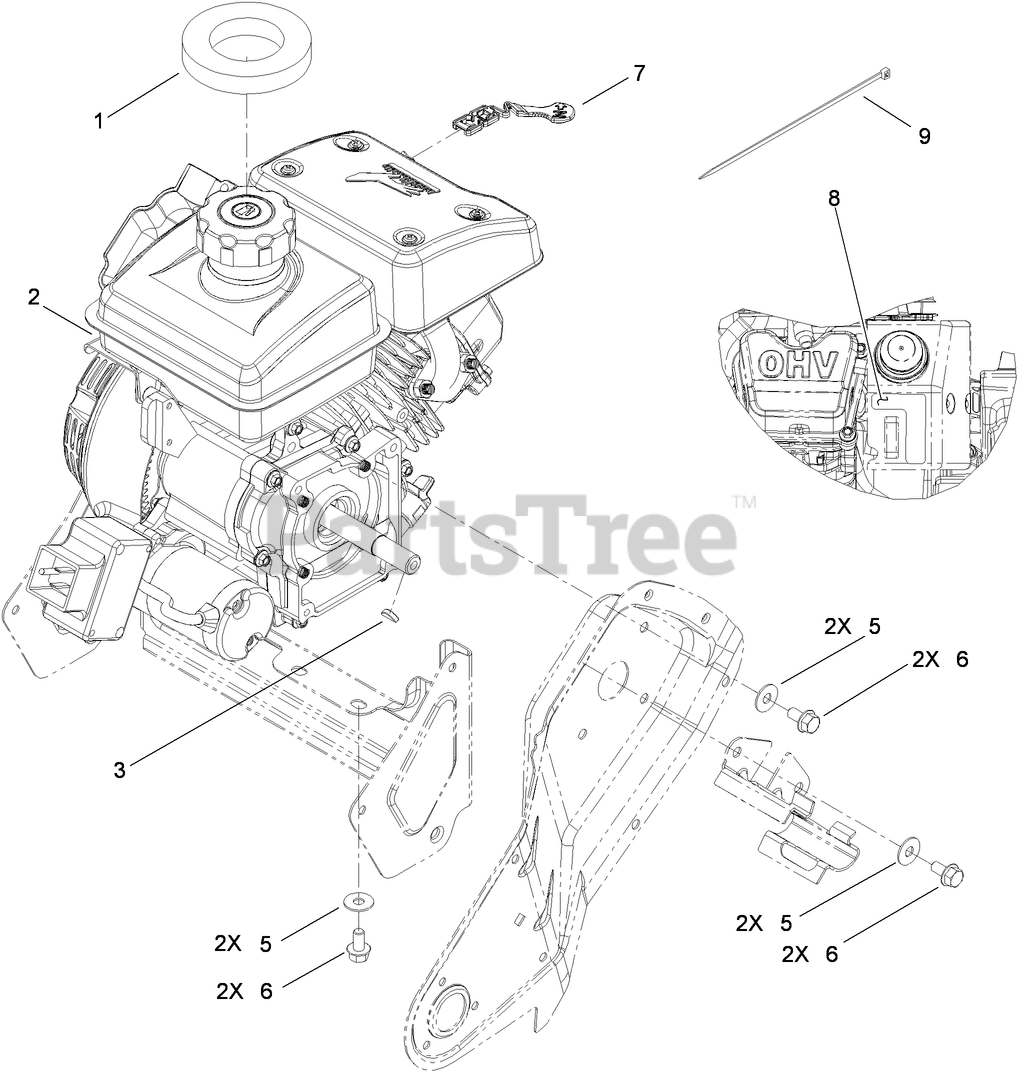 1

7

9

8

2

OHV

PartsTree™

2X 5

2X 6

3

2X 5

2X 6

2X 5

2X 6