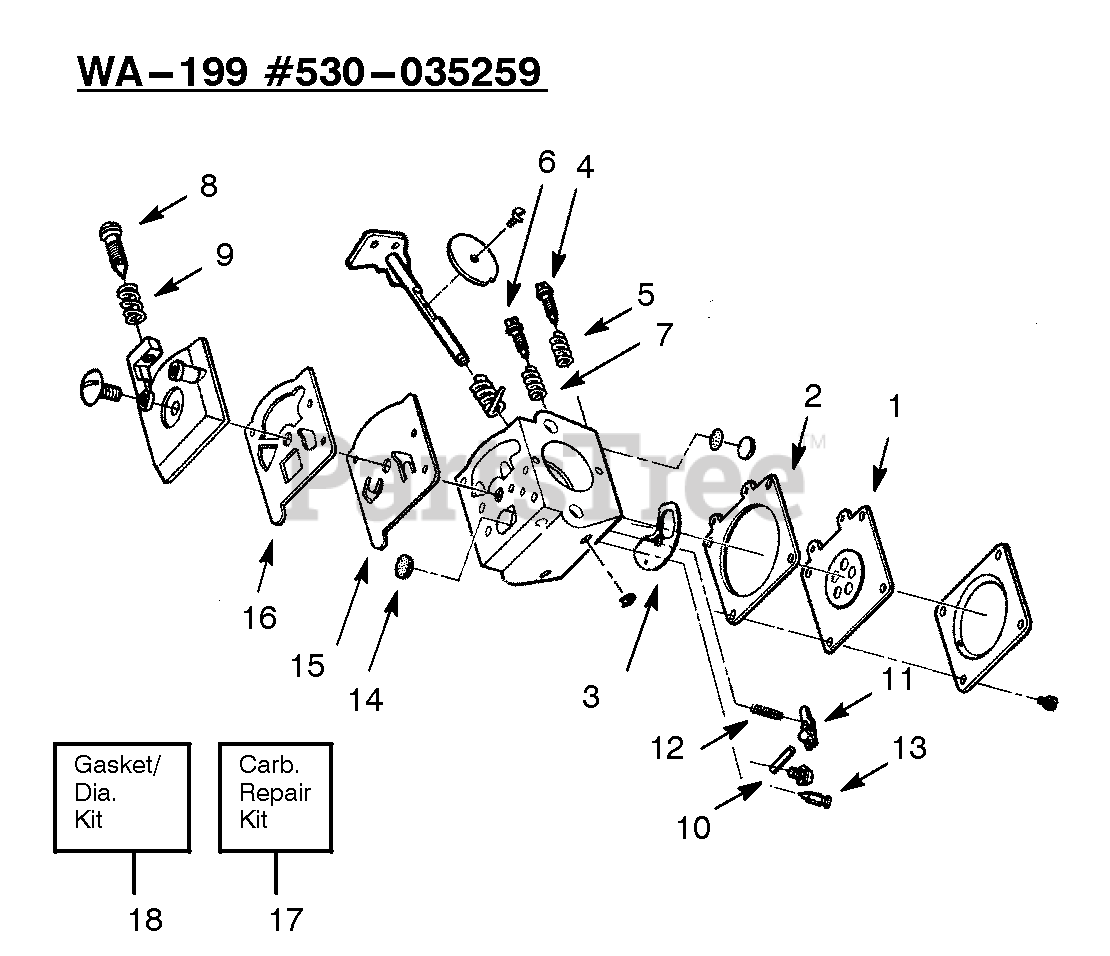 WA–199 #530–035259

8

9

6

4

5

7

2

1

PartsTree™

16

15

14

3

11

12

13

10

Gasket/ Dia. Kit

Carb. Repair Kit

18

17