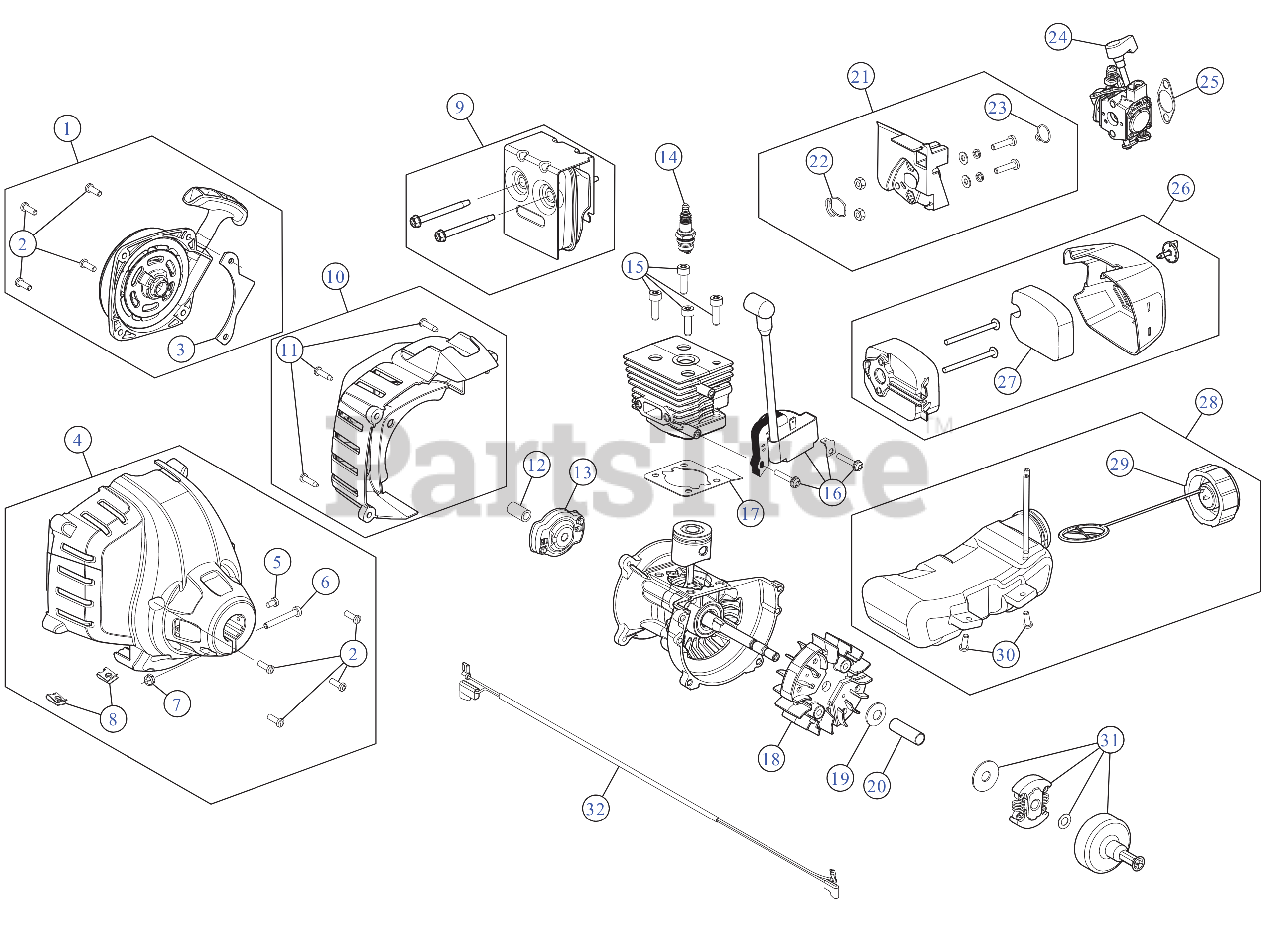 1
2
3
4
5
6
2
7
8
9
10
11
12
13
14
15
16
17
18
19
20
21
22
23
24
25
26
27
28
29
30
31
32
PartsTree™