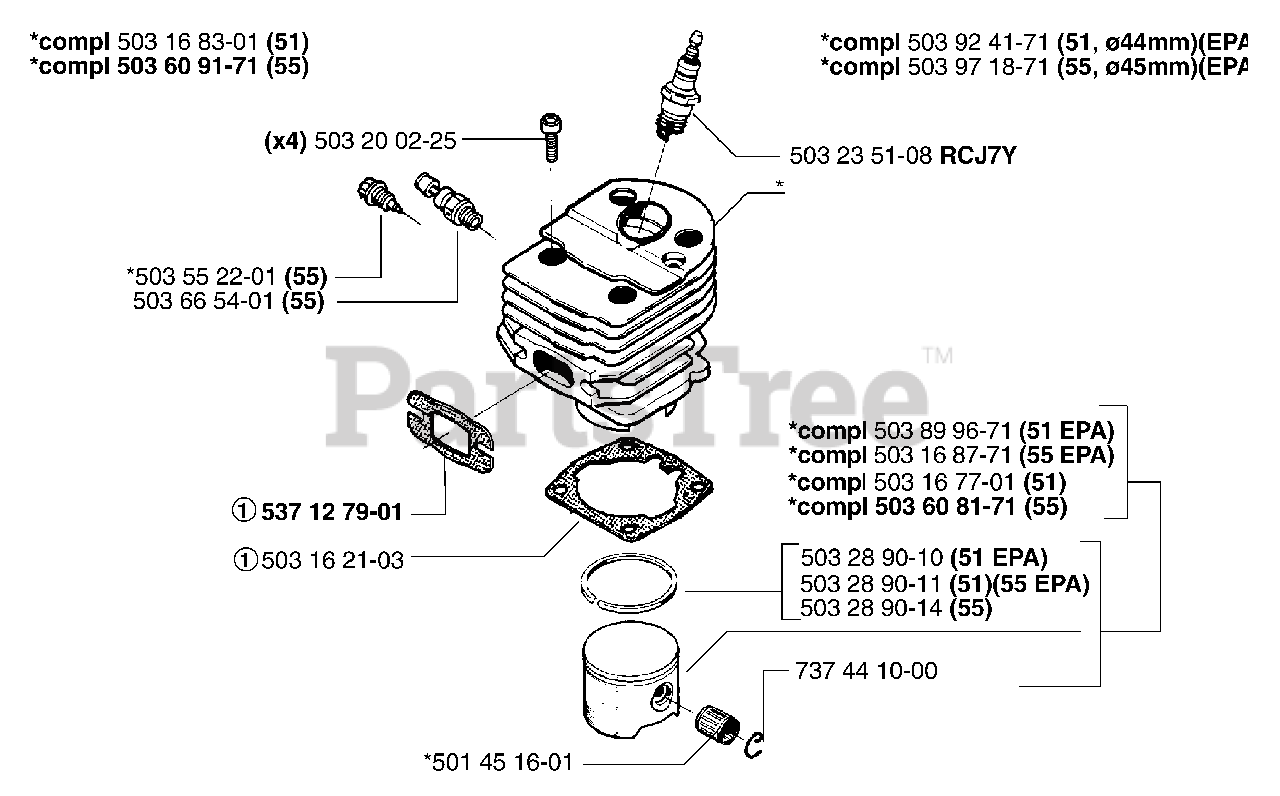 *compl 503 16 83-01 (51)
*compl 503 60 91-71 (55)

*compl 503 92 41-71 (51, ø44mm)(EPA
*compl 503 97 18-71 (55, ø45mm)(EPA

(x4) 503 20 02-25

503 23 51-08 RCJ7Y

*

*503 55 22-01 (55)
503 66 54-01 (55)

PartsTree™

*compl 503 89 96-71 (51 EPA)
*compl 503 16 87-71 (55 EPA)
*compl 503 16 77-01 (51)
*compl 503 60 81-71 (55)

① 537 12 79-01

① 503 16 21-03

503 28 90-10 (51 EPA)
503 28 90-11 (51)(55 EPA)
503 28 90-14 (55)

737 44 10-00

*501 45 16-01