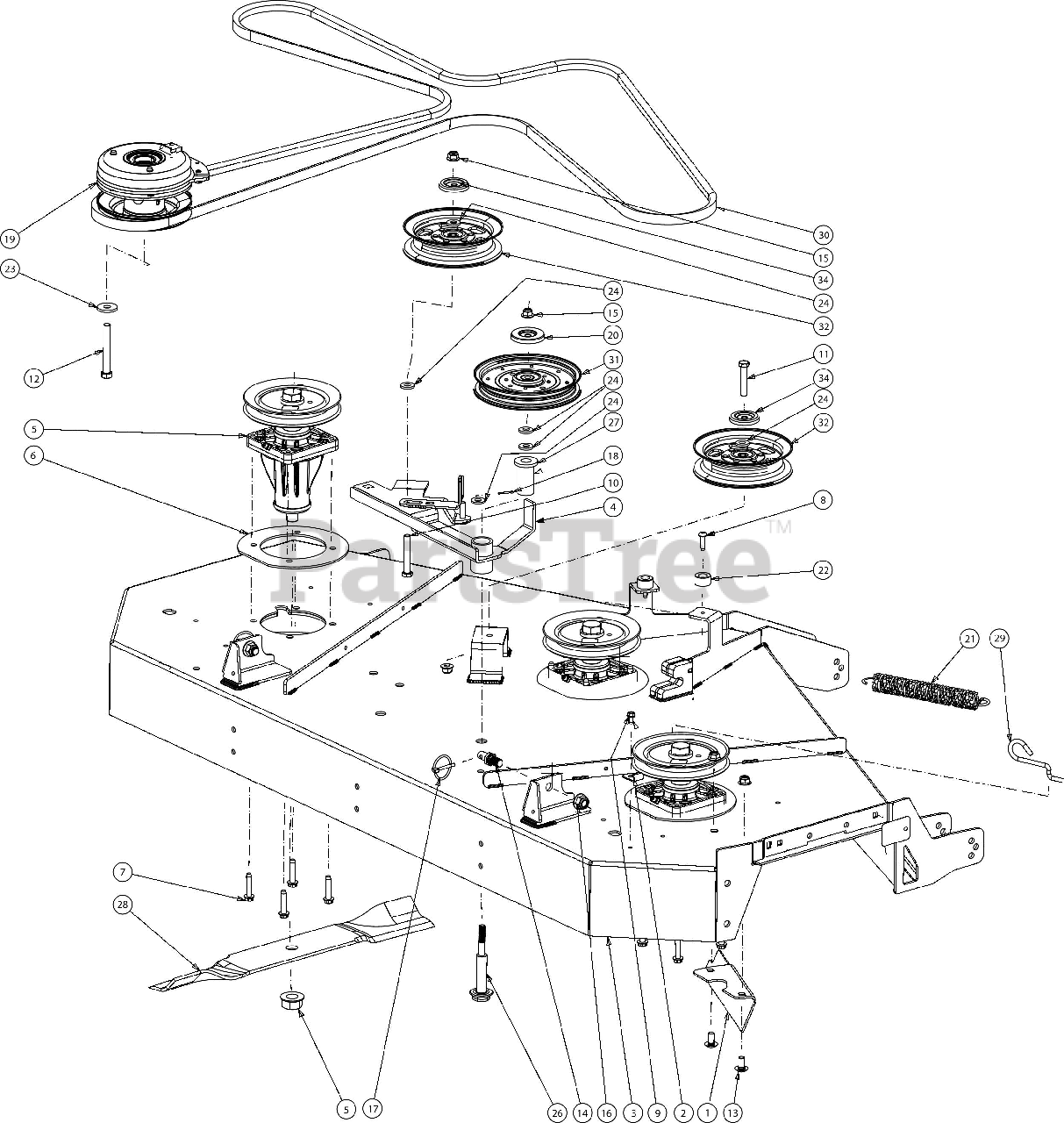 19
23
12
5
6
7
28
5
17
26
14
16
3
9
2
1
13
30
15
34
24
32
24
15
20
31
24
24
27
18
10
4
11
34
24
32
8
22
21
29
PartsTree™