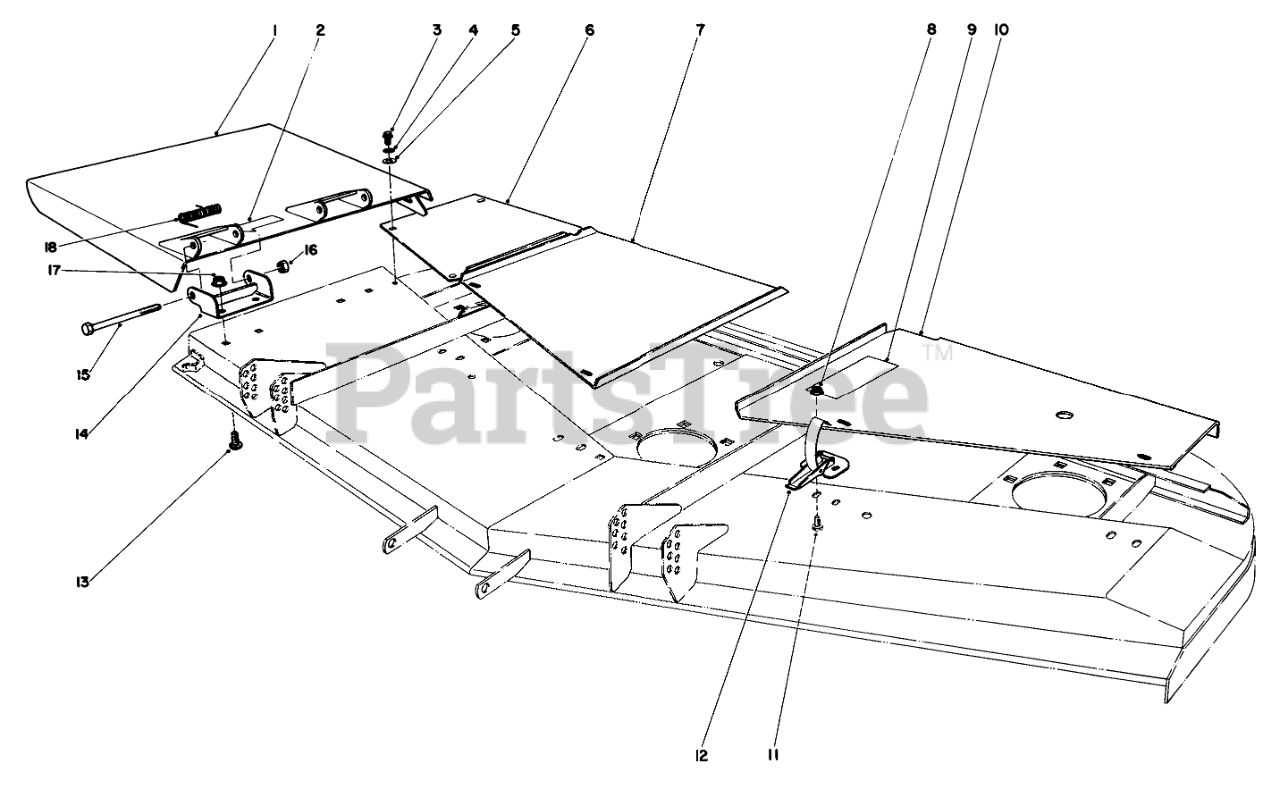 1
2
3
4
5
6
7
8
9
10
18
17
16
15
14
13
12
11
PartsTree™