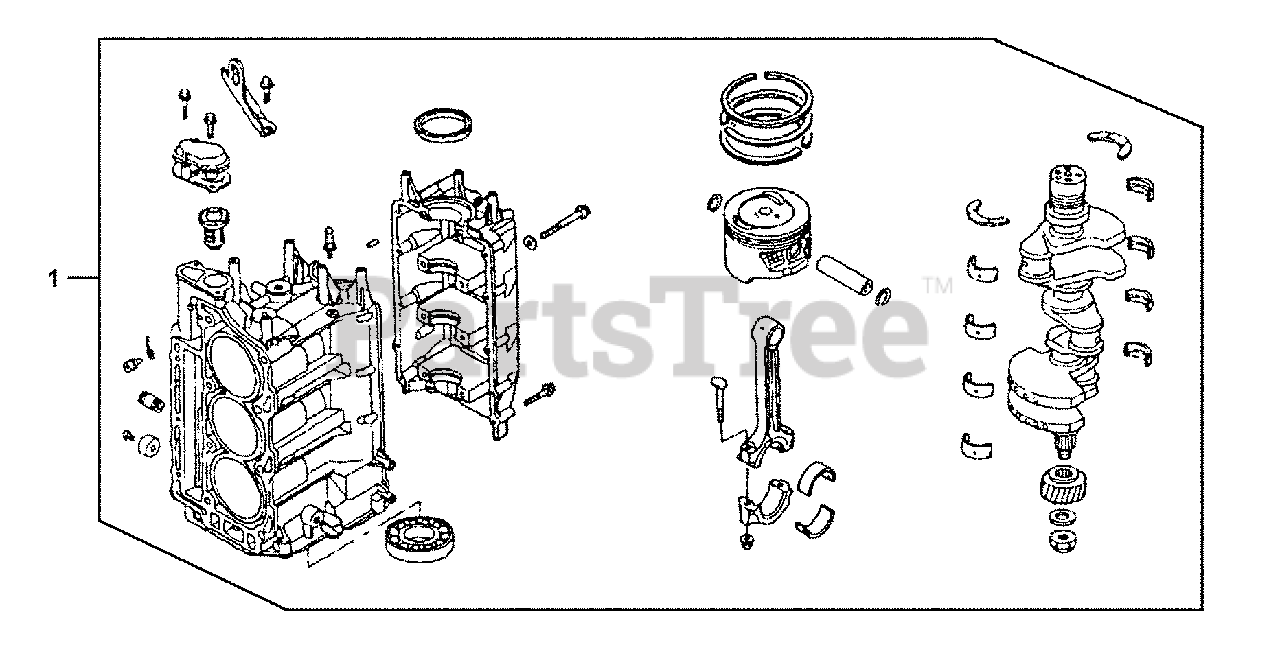 1

PartsTree™