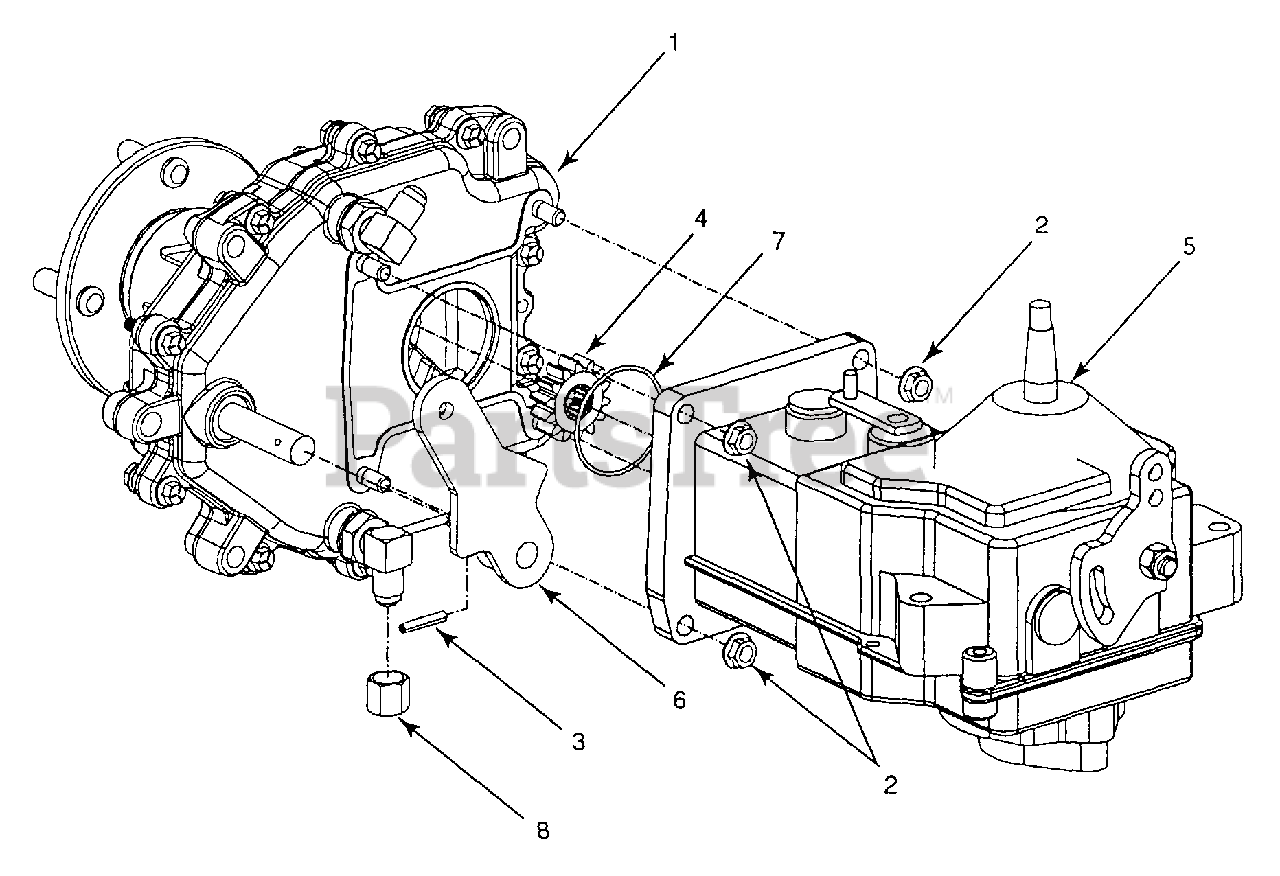 1
4
7
2
5
PartsTree™
6
3
2
8